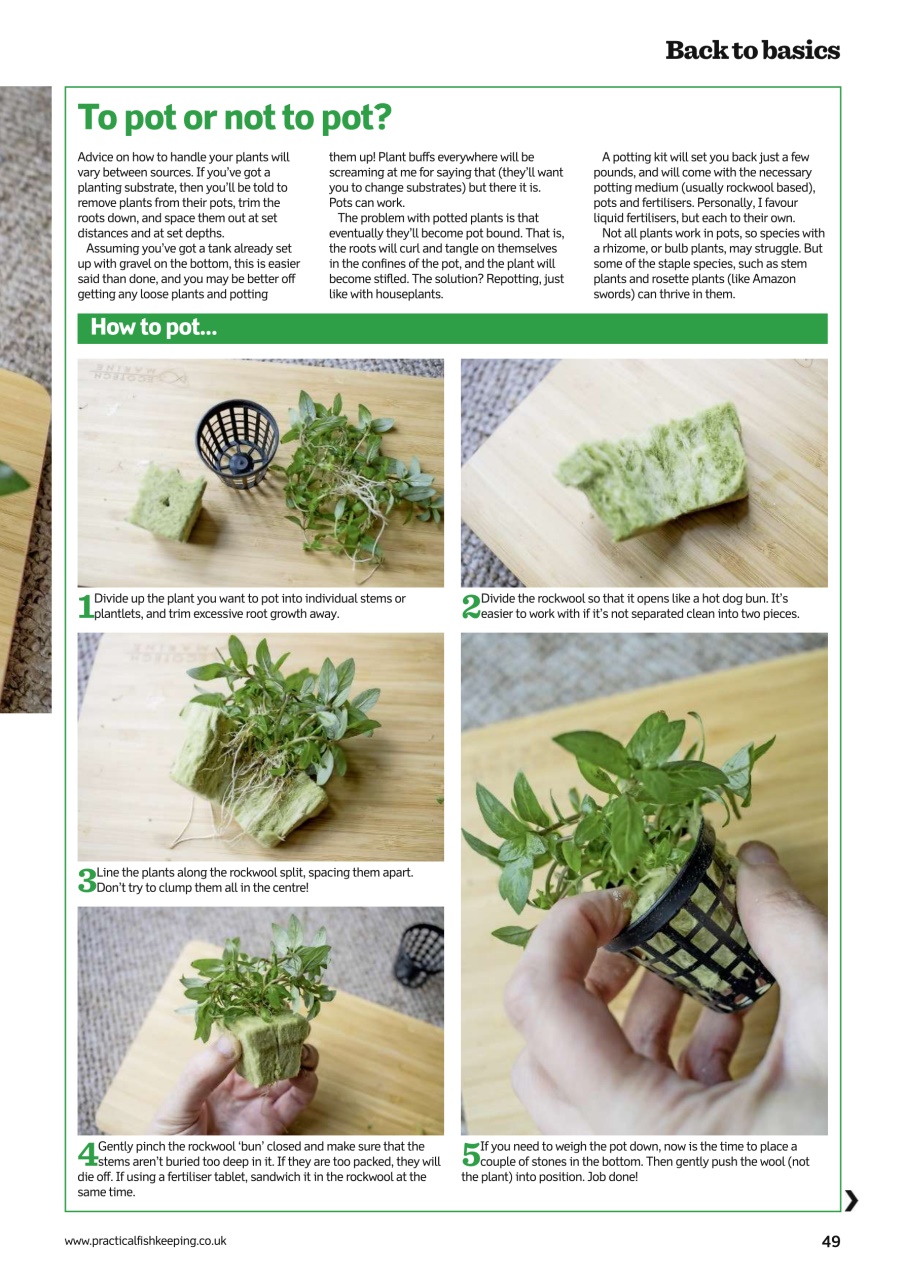 Back to basics

To pot or not to pot?

Advice on how to handle your plants will vary between sources. If you've got a planting substrate, then you'll be told to remove plants from their pots, trim the roots down, and space them out at set distances and at set depths.

Assuming you've got a tank already set up with gravel on the bottom, this is easier said than done, and you may be better off getting any loose plants and potting them up! Plant buffs everywhere will be screaming at me for saying that (they'll want you to change substrates) but there it is. Pots can work.

The problem with potted plants is that eventually they'll become pot bound. That is, the roots will curl and tangle on themselves in the confines of the pot, and the plant will become stifled. The solution? Repotting, just like with houseplants.

A potting kit will set you back just a few pounds, and will come with the necessary potting medium (usually rockwool based), pots and fertilisers. Personally, I favour liquid fertilisers, but each to their own.

Not all plants work in pots, so species with a rhizome, or bulb plants, may struggle. But some of the staple species, such as stem plants and rosette plants (like Amazon swords) can thrive in them.

How to pot...

1 Divide up the plant you want to pot into individual stems or plantlets, and trim excessive root growth away.

2 Divide the rockwool so that it opens like a hot dog bun. It's easier to work with if it's not separated clean into two pieces.

3 Line the plants along the rockwool split, spacing them apart. Don't try to clump them all in the centre!

4 Gently pinch the rockwool 'bun' closed and make sure that the stems aren't buried too deep in it. If they are too packed, they will die off. If using a fertiliser tablet, sandwich it in the rockwool at the same time.

5 If you need to weigh the pot down, now is the time to place a couple of stones in the bottom. Then gently push the wool (not the plant) into position. Job done!

www.practicalfishkeeping.co.uk

49