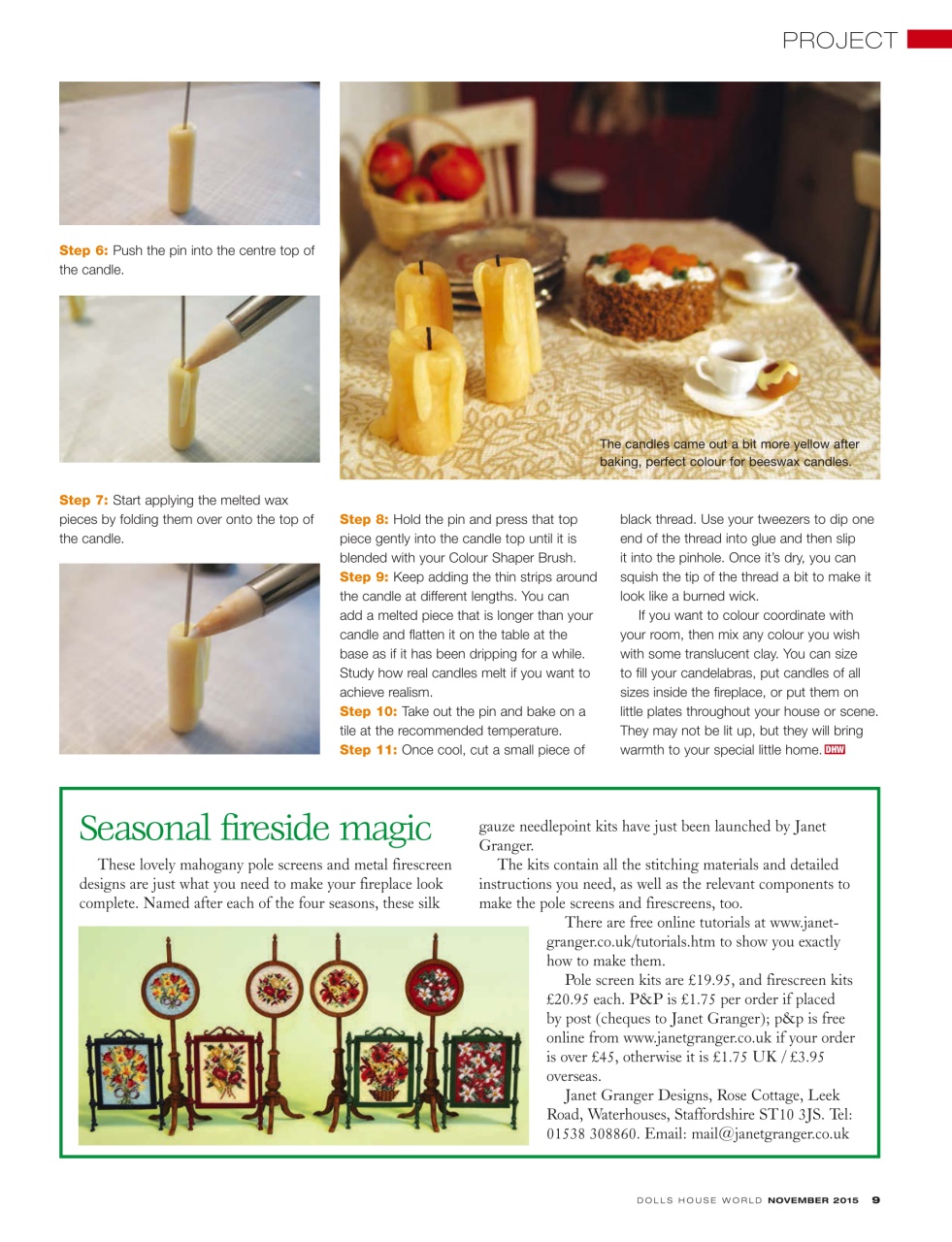 PROJECT

Step 6: Push the pin into the centre top of the candle.

Step 7: Start applying the melted wax pieces by folding them over onto the top of the candle.

The candles came out a bit more yellow after baking, perfect colour for beeswax candles.

Step 8: Hold the pin and press that top piece gently into the candle top until it is blended with your Colour Shaper Brush.
Step 9: Keep adding the thin strips around the candle at different lengths. You can add a melted piece that is longer than your candle and flatten it on the table at the base as if it has been dripping for a while. Study how real candles melt if you want to achieve realism.
Step 10: Take out the pin and bake on a tile at the recommended temperature.
Step 11: Once cool, cut a small piece of black thread. Use your tweezers to dip one end of the thread into glue and then slip it into the pinhole. Once it's dry, you can squish the tip of the thread a bit to make it look like a burned wick.

If you want to colour coordinate with your room, then mix any colour you wish with some translucent clay. You can size to fill your candelabras, put candles of all sizes inside the fireplace, or put them on little plates throughout your house or scene. They may not be lit up, but they will bring warmth to your special little home. DHW

Seasonal fireside magic

These lovely mahogany pole screens and metal firescreen designs are just what you need to make your fireplace look complete. Named after each of the four seasons, these silk gauze needlepoint kits have just been launched by Janet Granger.

The kits contain all the stitching materials and detailed instructions you need, as well as the relevant components to make the pole screens and firescreens, too.

There are free online tutorials at www.janetgranger.co.uk/tutorials.htm to show you exactly how to make them.

Pole screen kits are £19.95, and firescreen kits £20.95 each. P&P is £1.75 per order if placed by post (cheques to Janet Granger); p&p is free online from www.janetgranger.co.uk if your order is over £45, otherwise it is £1.75 UK / £3.95 overseas.

Janet Granger Designs, Rose Cottage, Leek Road, Waterhouses, Staffordshire ST10 3JS. Tel: 01538 308860. Email: mail@janetgranger.co.uk

DOLLS HOUSE WORLD NOVEMBER 2015 9