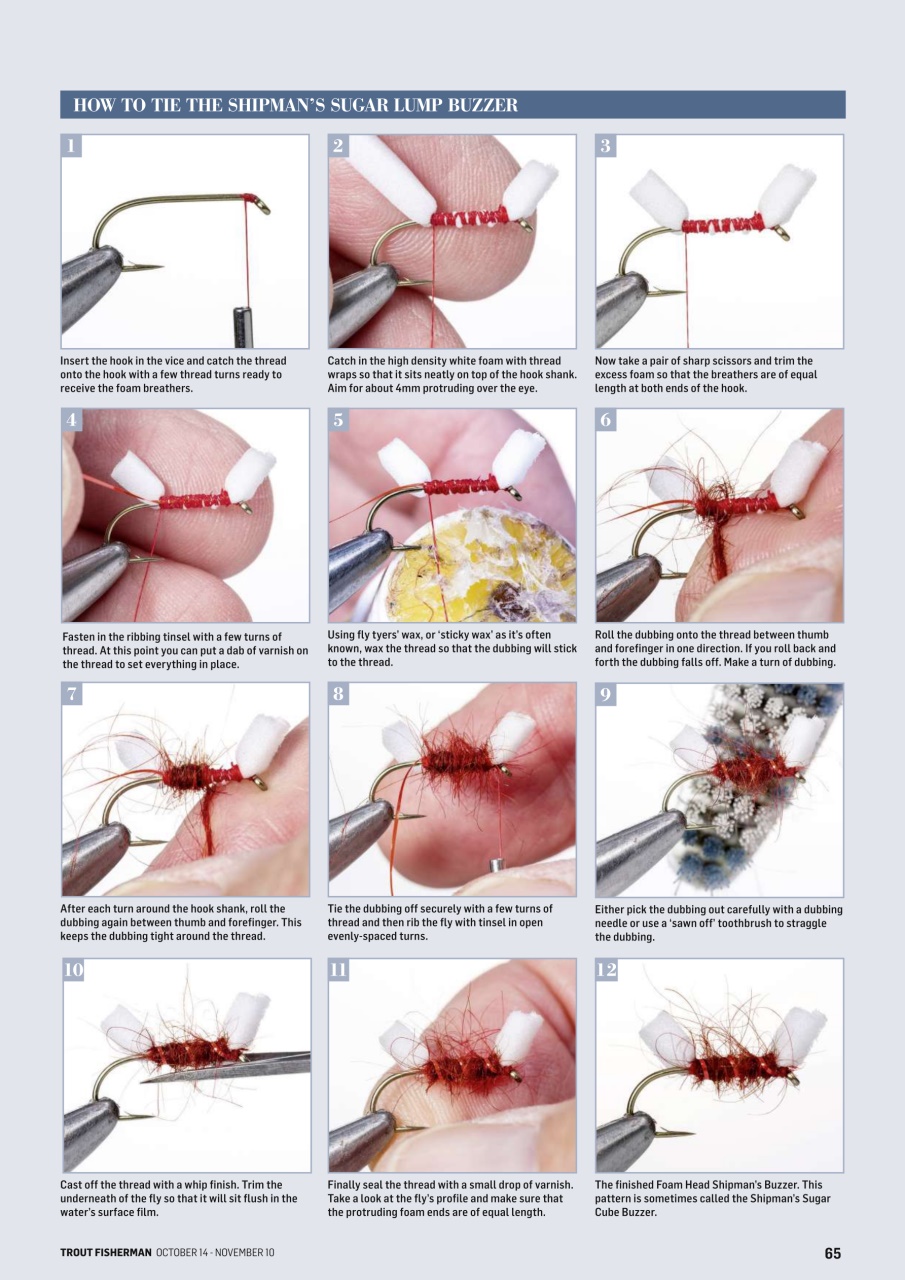 HOW TO TIE THE SHIPMAN'S SUGAR LUMP BUZZER

1

Insert the hook in the vice and catch the thread onto the hook with a few thread turns ready to receive the foam breathers.

2

Catch in the high density white foam with thread wraps so that it sits neatly on top of the hook shank. Aim for about 4mm protruding over the eye.

3

Now take a pair of sharp scissors and trim the excess foam so that the breathers are of equal length at both ends of the hook.

4

Fasten in the ribbing tinsel with a few turns of thread. At this point you can put a dab of varnish on the thread to set everything in place.

5

Using fly tyers' wax, or 'sticky wax' as it's often known, wax the thread so that the dubbing will stick to the thread.

6

Roll the dubbing onto the thread between thumb and forefinger in one direction. If you roll back and forth the dubbing falls off. Make a turn of dubbing.

7

After each turn around the hook shank, roll the dubbing again between thumb and forefinger. This keeps the dubbing tight around the thread.

8

Tie the dubbing off securely with a few turns of thread and then rib the fly with tinsel in open evenly-spaced turns.

9

Either pick the dubbing out carefully with a dubbing needle or use a 'sawn off' toothbrush to straggle the dubbing.

10

Cast off the thread with a whip finish. Trim the underneath of the fly so that it will sit flush in the water's surface film.

11

Finally seal the thread with a small drop of varnish. Take a look at the fly's profile and make sure that the protruding foam ends are of equal length.

12

The finished Foam Head Shipman's Buzzer. This pattern is sometimes called the Shipman's Sugar Cube Buzzer.

TROUT FISHERMAN OCTOBER 14 - NOVEMBER 10

65