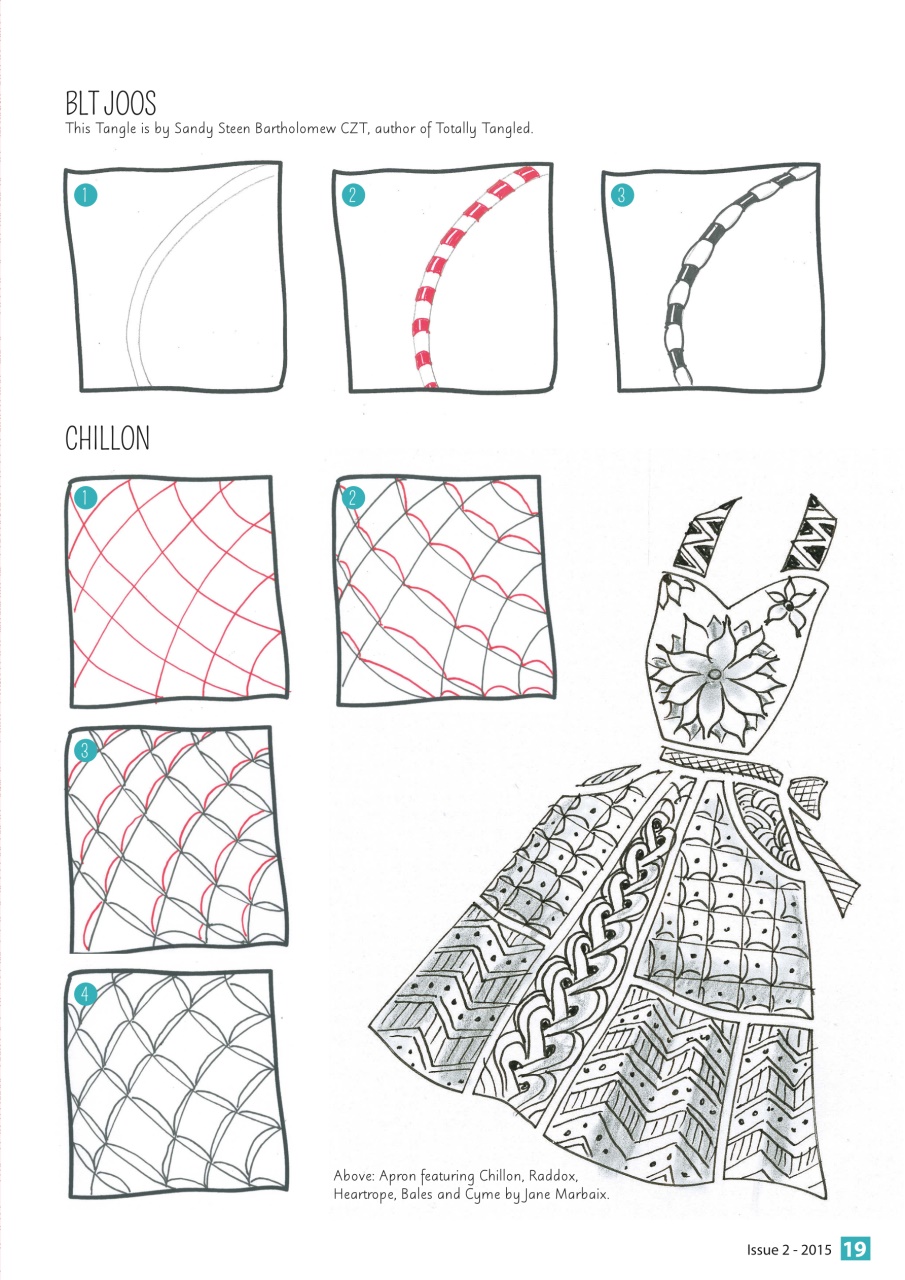 BLT JOOS
This Tangle is by Sandy Steen Bartholomew CZT, author of Totally Tangled.

1

2

3

CHILLON

1

2

3

4

Above: Apron featuring Chillon, Raddox, Heartrope, Bales and Cyme by Jane Marbaix.

Issue 2 - 2015 19