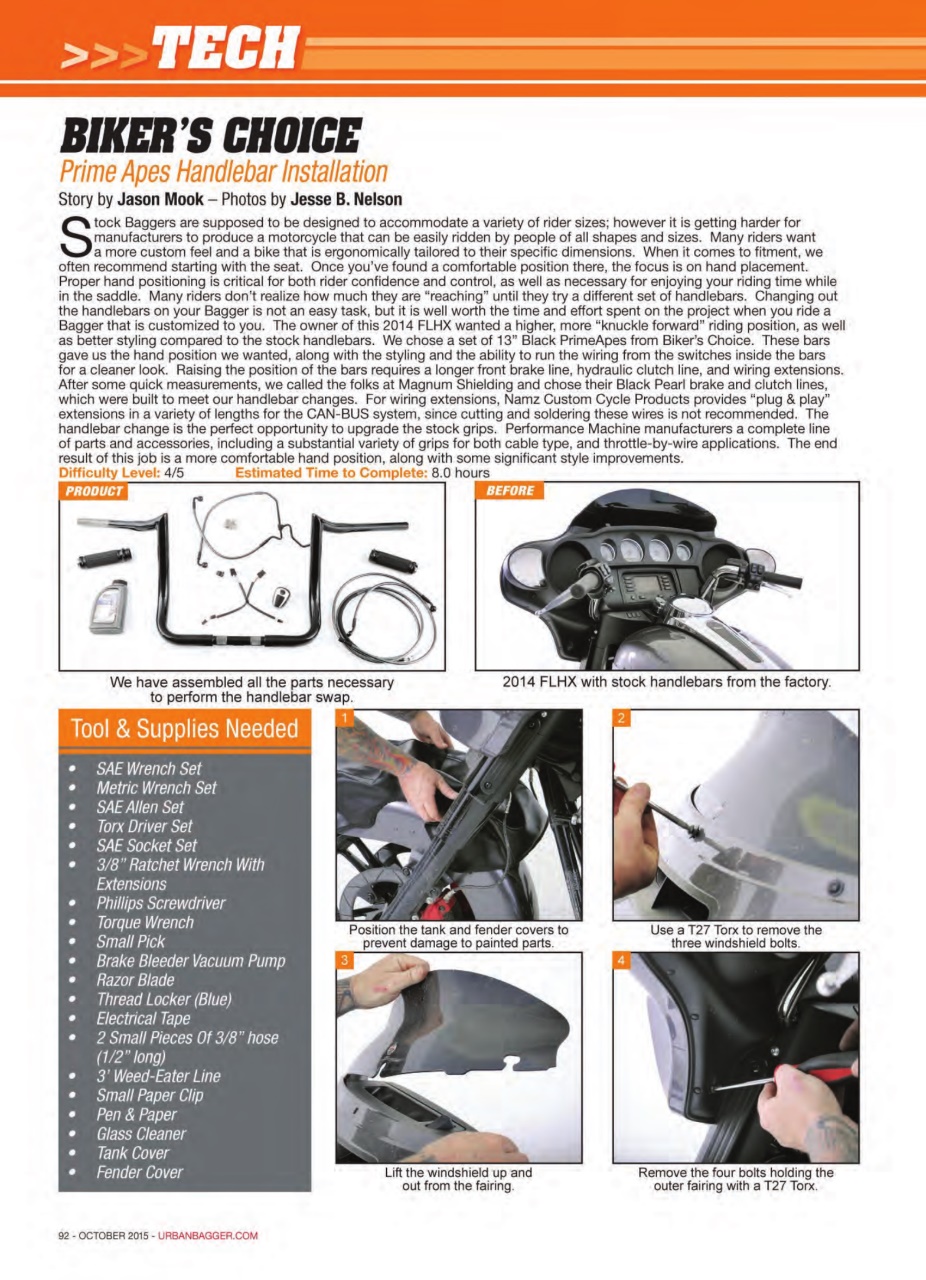 >>>TECH

BIKER'S CHOICE

Prime Apes Handlebar Installation

Story by Jason Mook – Photos by Jesse B. Nelson

Stock Baggers are supposed to be designed to accommodate a variety of rider sizes; however it is getting harder for manufacturers to produce a motorcycle that can be easily ridden by people of all shapes and sizes. Many riders want a more custom feel and a bike that is ergonomically tailored to their specific dimensions. When it comes to fitment, we often recommend starting with the seat. Once you've found a comfortable position there, the focus is on hand placement. Proper hand positioning is critical for both rider confidence and control, as well as necessary for enjoying your riding time while in the saddle. Many riders don't realize how much they are "reaching" until they try a different set of handlebars. Changing out the handlebars on your Bagger is not an easy task, but it is well worth the time and effort spent on the project when you ride a Bagger that is customized to you. The owner of this 2014 FLHX wanted a higher, more "knuckle forward" riding position, as well as better styling compared to the stock handlebars. We chose a set of 13" Black PrimeApes from Biker's Choice. These bars gave us the hand position we wanted, along with the styling and the ability to run the wiring from the switches inside the bars for a cleaner look. Raising the position of the bars requires a longer front brake line, hydraulic clutch line, and wiring extensions. After some quick measurements, we called the folks at Magnum Shielding and chose their Black Pearl brake and clutch lines, which were built to meet our handlebar changes. For wiring extensions, Namz Custom Cycle Products provides "plug & play" extensions in a variety of lengths for the CAN-BUS system, since cutting and soldering these wires is not recommended. The handlebar change is the perfect opportunity to upgrade the stock grips. Performance Machine manufacturers a complete line of parts and accessories, including a substantial variety of grips for both cable type, and throttle-by-wire applications. The end result of this job is a more comfortable hand position, along with some significant style improvements.
Difficulty Level: 4/5 Estimated Time to Complete: 8.0 hours

PRODUCT

We have assembled all the parts necessary to perform the handlebar swap.

BEFORE

2014 FLHX with stock handlebars from the factory.

Tool & Supplies Needed

• SAE Wrench Set
• Metric Wrench Set
• SAE Allen Set
• Torx Driver Set
• SAE Socket Set
• 3/8" Ratchet Wrench With Extensions
• Phillips Screwdriver
• Torque Wrench
• Small Pick
• Brake Bleeder Vacuum Pump
• Razor Blade
• Thread Locker (Blue)
• Electrical Tape
• 2 Small Pieces Of 3/8" hose (1/2" long)
• 3' Weed-Eater Line
• Small Paper Clip
• Pen & Paper
• Glass Cleaner
• Tank Cover
• Fender Cover

1
Position the tank and fender covers to prevent damage to painted parts.

2
Use a T27 Torx to remove the three windshield bolts.

3
Lift the windshield up and out from the fairing.

4
Remove the four bolts holding the outer fairing with a T27 Torx.

92 - OCTOBER 2015 - URBANBAGGER.COM