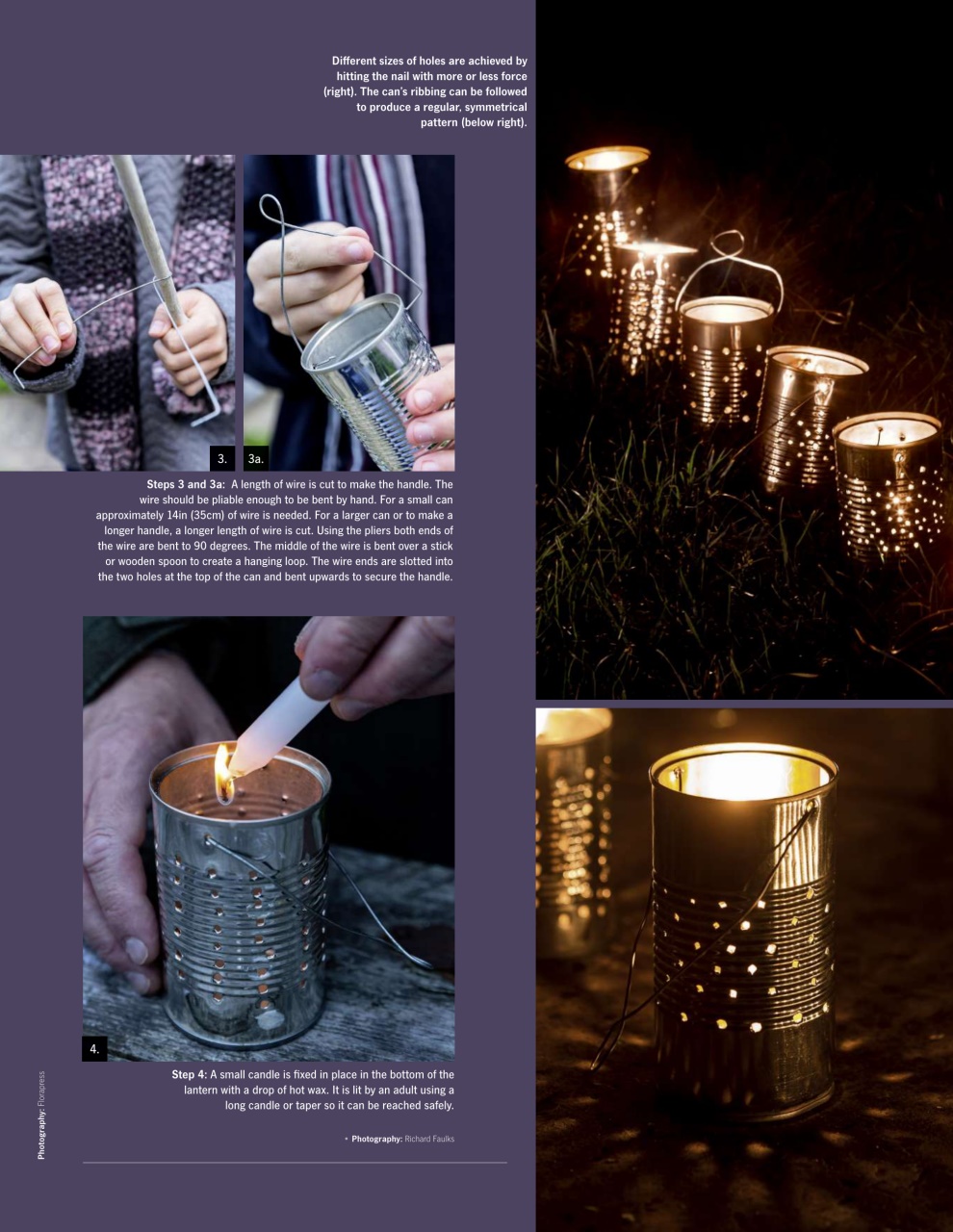 Different sizes of holes are achieved by hitting the nail with more or less force (right). The can's ribbing can be followed to produce a regular, symmetrical pattern (below right).

3.

3a.

Steps 3 and 3a: A length of wire is cut to make the handle. The wire should be pliable enough to be bent by hand. For a small can approximately 14in (35cm) of wire is needed. For a larger can or to make a longer handle, a longer length of wire is cut. Using the pliers both ends of the wire are bent to 90 degrees. The middle of the wire is bent over a stick or wooden spoon to create a hanging loop. The wire ends are slotted into the two holes at the top of the can and bent upwards to secure the handle.

4.

Step 4: A small candle is fixed in place in the bottom of the lantern with a drop of hot wax. It is lit by an adult using a long candle or taper so it can be reached safely.

• Photography: Richard Faulks

Photography: Floriapress