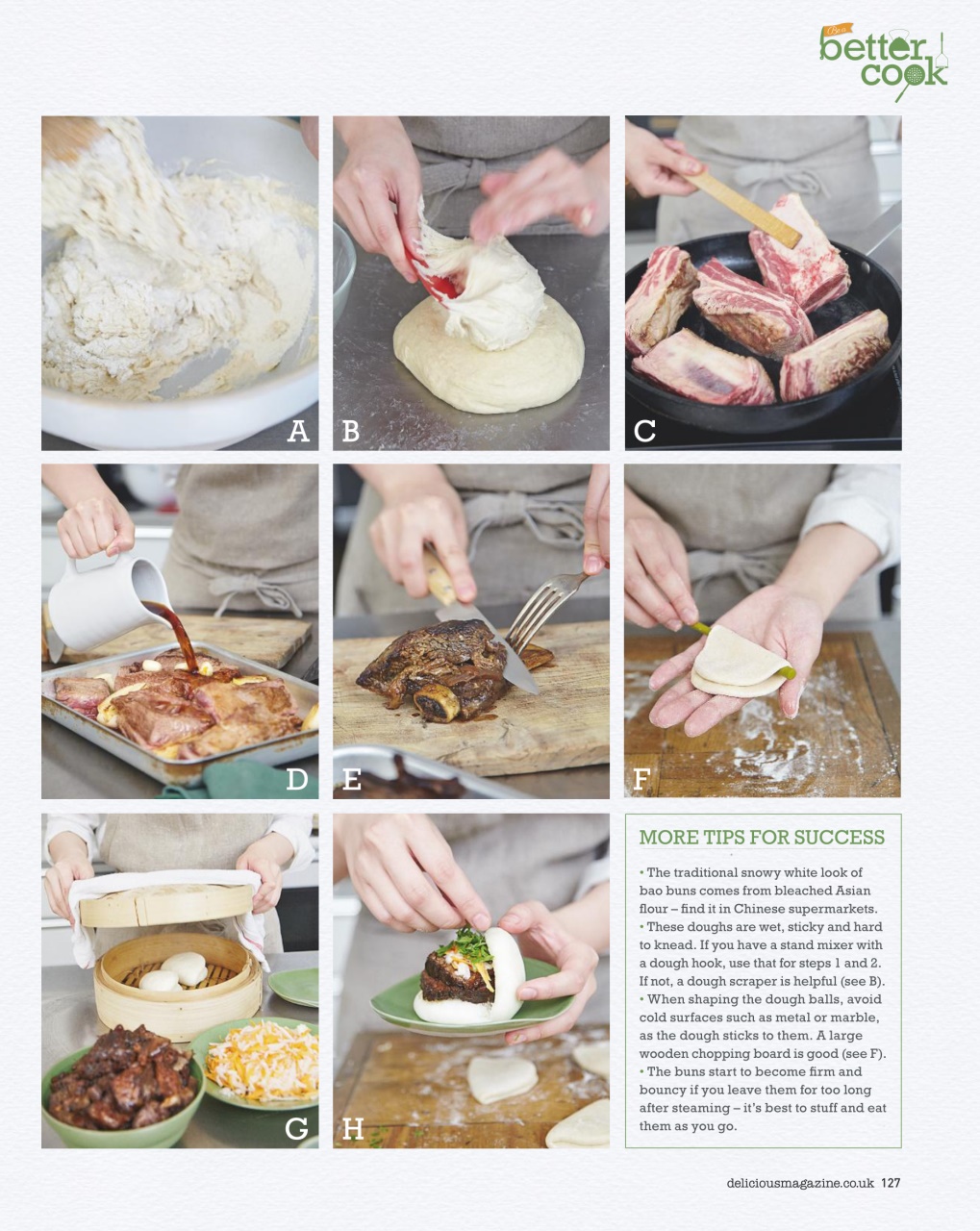 Be a better cook

A

B

C

D

E

F

G

H

MORE TIPS FOR SUCCESS

• The traditional snowy white look of bao buns comes from bleached Asian flour – find it in Chinese supermarkets.
• These doughs are wet, sticky and hard to knead. If you have a stand mixer with a dough hook, use that for steps 1 and 2. If not, a dough scraper is helpful (see B).
• When shaping the dough balls, avoid cold surfaces such as metal or marble, as the dough sticks to them. A large wooden chopping board is good (see F).
• The buns start to become firm and bouncy if you leave them for too long after steaming – it's best to stuff and eat them as you go.

deliciousmagazine.co.uk 127