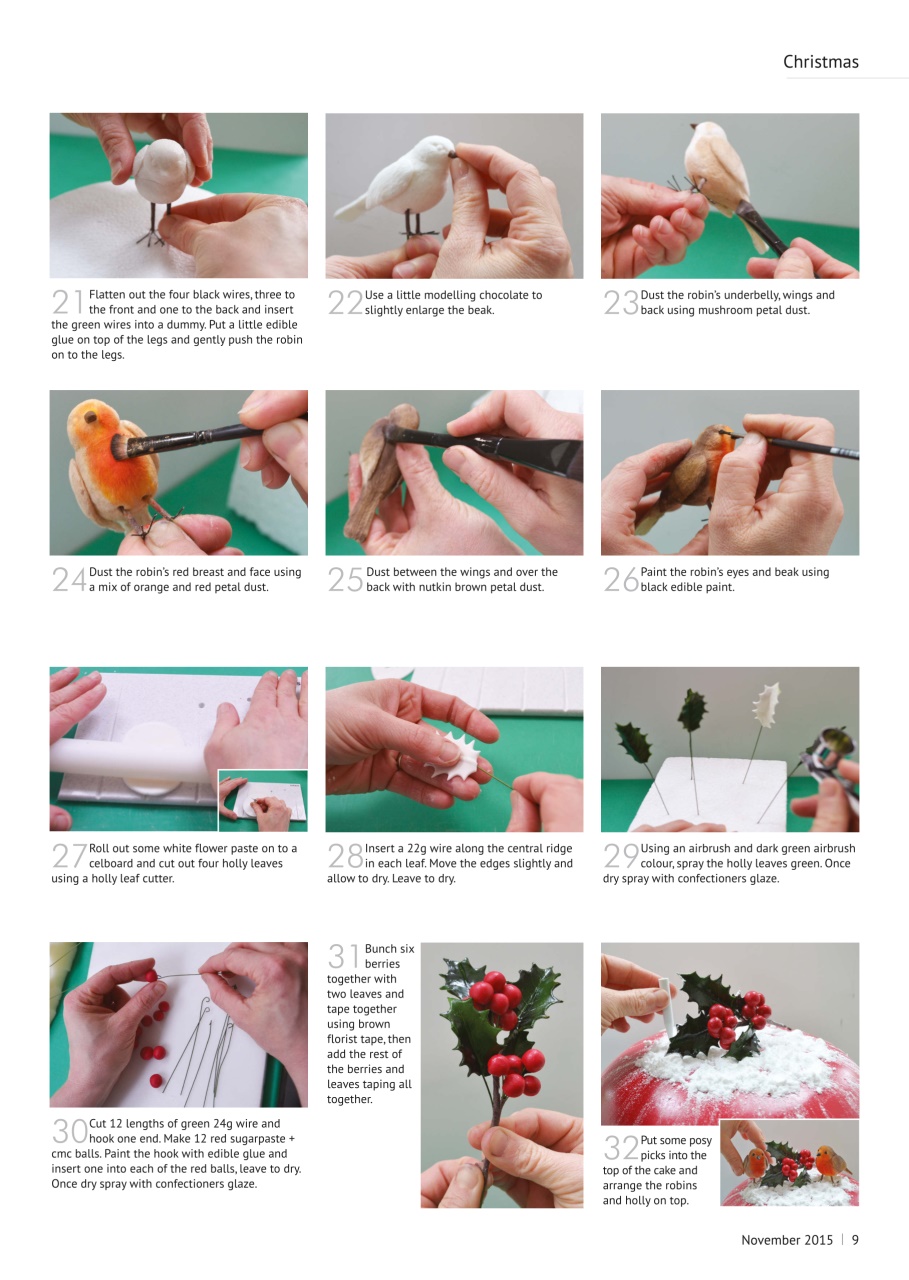 Christmas

21 Flatten out the four black wires, three to the front and one to the back and insert the green wires into a dummy. Put a little edible glue on top of the legs and gently push the robin on to the legs.

22 Use a little modelling chocolate to slightly enlarge the beak.

23 Dust the robin's underbelly, wings and back using mushroom petal dust.

24 Dust the robin's red breast and face using a mix of orange and red petal dust.

25 Dust between the wings and over the back with nutkin brown petal dust.

26 Paint the robin's eyes and beak using black edible paint.

27 Roll out some white flower paste on to a celboard and cut out four holly leaves using a holly leaf cutter.

28 Insert a 22g wire along the central ridge in each leaf. Move the edges slightly and allow to dry. Leave to dry.

29 Using an airbrush and dark green airbrush colour, spray the holly leaves green. Once dry spray with confectioners glaze.

30 Cut 12 lengths of green 24g wire and hook one end. Make 12 red sugarpaste + cmc balls. Paint the hook with edible glue and insert one into each of the red balls, leave to dry. Once dry spray with confectioners glaze.

31 Bunch six berries together with two leaves and tape together using brown florist tape, then add the rest of the berries and leaves taping all together.

32 Put some posy picks into the top of the cake and arrange the robins and holly on top.

November 2015 | 9