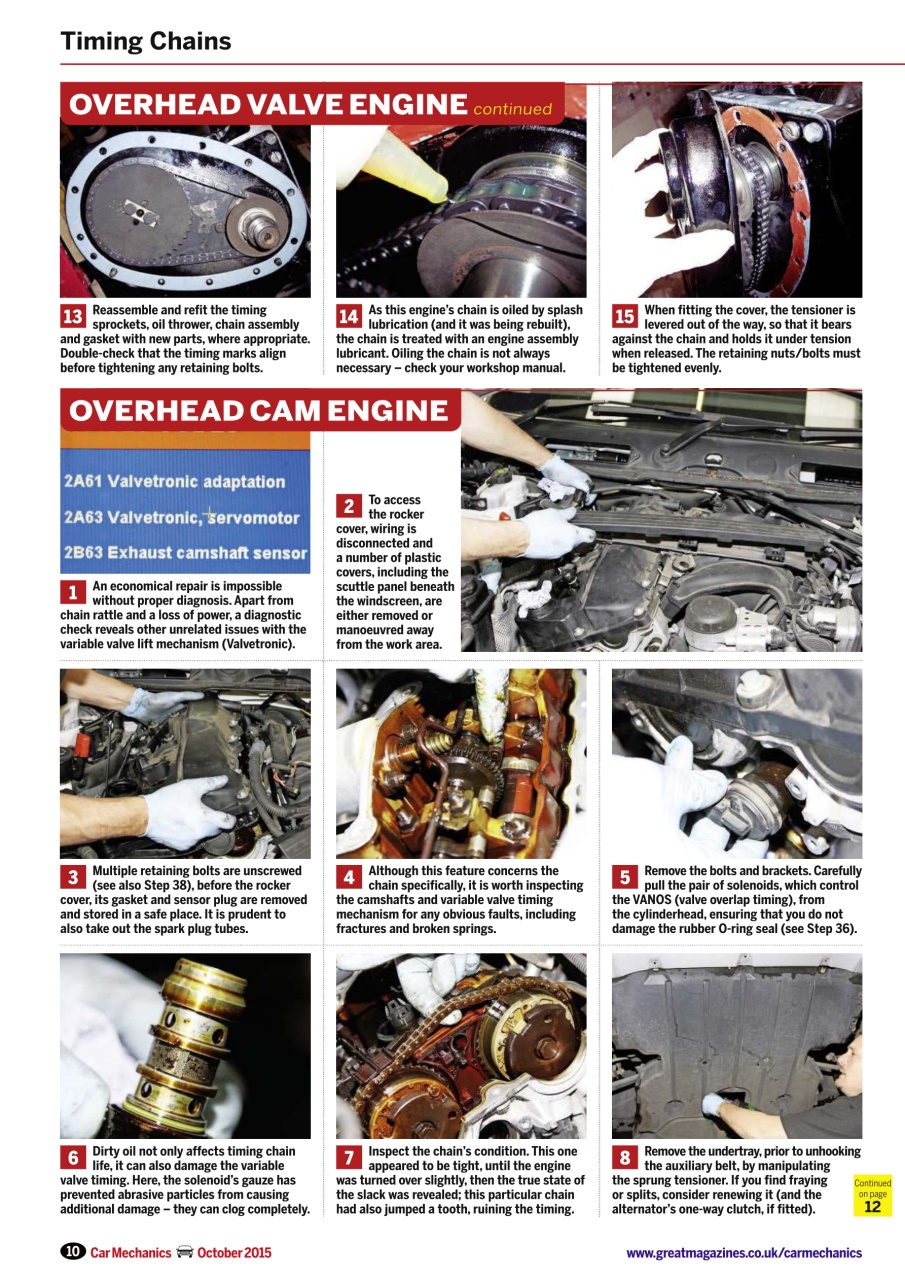 Timing Chains

OVERHEAD VALVE ENGINE continued

13 Reassemble and refit the timing sprockets, oil thrower, chain assembly and gasket with new parts, where appropriate. Double-check that the timing marks align before tightening any retaining bolts.

14 As this engine's chain is oiled by splash lubrication (and it was being rebuilt), the chain is treated with an engine assembly lubricant. Oiling the chain is not always necessary – check your workshop manual.

15 When fitting the cover, the tensioner is levered out of the way, so that it bears against the chain and holds it under tension when released. The retaining nuts/bolts must be tightened evenly.

OVERHEAD CAM ENGINE

2A61 Valvetronic adaptation
2A63 Valvetronic, servomotor
2B63 Exhaust camshaft sensor

1 An economical repair is impossible without proper diagnosis. Apart from chain rattle and a loss of power, a diagnostic check reveals other unrelated issues with the variable valve lift mechanism (Valvetronic).

2 To access the rocker cover, wiring is disconnected and a number of plastic covers, including the scuttle panel beneath the windscreen, are either removed or manoeuvred away from the work area.

3 Multiple retaining bolts are unscrewed (see also Step 38), before the rocker cover, its gasket and sensor plug are removed and stored in a safe place. It is prudent to also take out the spark plug tubes.

4 Although this feature concerns the chain specifically, it is worth inspecting the camshafts and variable valve timing mechanism for any obvious faults, including fractures and broken springs.

5 Remove the bolts and brackets. Carefully pull the pair of solenoids, which control the VANOS (valve overlap timing), from the cylinderhead, ensuring that you do not damage the rubber O-ring seal (see Step 36).

6 Dirty oil not only affects timing chain life, it can also damage the variable valve timing. Here, the solenoid's gauze has prevented abrasive particles from causing additional damage – they can clog completely.

7 Inspect the chain's condition. This one appeared to be tight, until the engine was turned over slightly, then the true state of the slack was revealed; this particular chain had also jumped a tooth, ruining the timing.

8 Remove the undertray, prior to unhooking the auxiliary belt, by manipulating the sprung tensioner. If you find fraying or splits, consider renewing it (and the alternator's one-way clutch, if fitted).

Continued on page 12

10 Car Mechanics October 2015

www.greatmagazines.co.uk/carmechanics