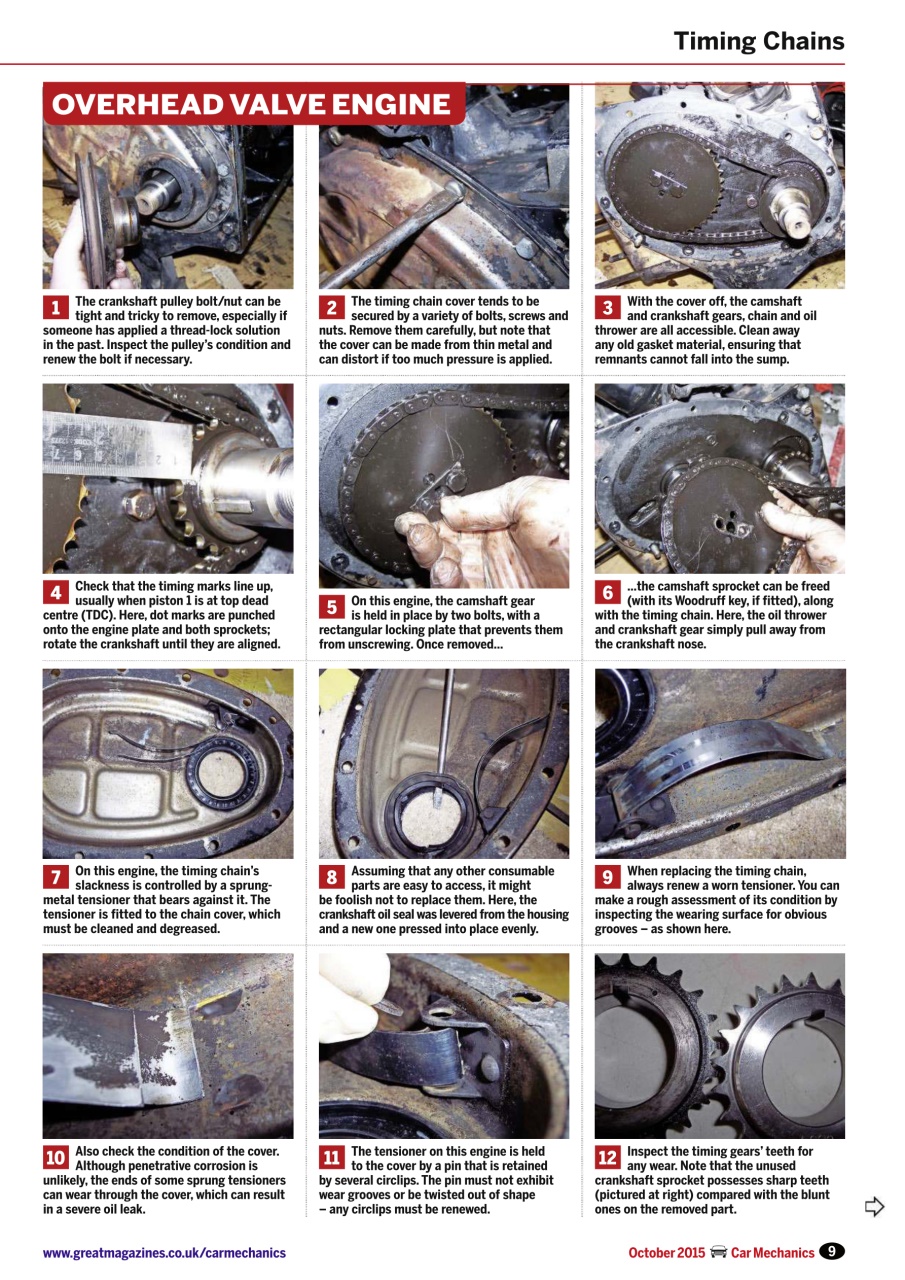 Timing Chains

OVERHEAD VALVE ENGINE

1 The crankshaft pulley bolt/nut can be tight and tricky to remove, especially if someone has applied a thread-lock solution in the past. Inspect the pulley's condition and renew the bolt if necessary.

2 The timing chain cover tends to be secured by a variety of bolts, screws and nuts. Remove them carefully, but note that the cover can be made from thin metal and can distort if too much pressure is applied.

3 With the cover off, the camshaft and crankshaft gears, chain and oil thrower are all accessible. Clean away any old gasket material, ensuring that remnants cannot fall into the sump.

4 Check that the timing marks line up, usually when piston 1 is at top dead centre (TDC). Here, dot marks are punched onto the engine plate and both sprockets; rotate the crankshaft until they are aligned.

5 On this engine, the camshaft gear is held in place by two bolts, with a rectangular locking plate that prevents them from unscrewing. Once removed...

6 ...the camshaft sprocket can be freed (with its Woodruff key, if fitted), along with the timing chain. Here, the oil thrower and crankshaft gear simply pull away from the crankshaft nose.

7 On this engine, the timing chain's slackness is controlled by a sprung-metal tensioner that bears against it. The tensioner is fitted to the chain cover, which must be cleaned and degreased.

8 Assuming that any other consumable parts are easy to access, it might be foolish not to replace them. Here, the crankshaft oil seal was levered from the housing and a new one pressed into place evenly.

9 When replacing the timing chain, always renew a worn tensioner. You can make a rough assessment of its condition by inspecting the wearing surface for obvious grooves – as shown here.

10 Also check the condition of the cover. Although penetrative corrosion is unlikely, the ends of some sprung tensioners can wear through the cover, which can result in a severe oil leak.

11 The tensioner on this engine is held to the cover by a pin that is retained by several circlips. The pin must not exhibit wear grooves or be twisted out of shape – any circlips must be renewed.

12 Inspect the timing gears' teeth for any wear. Note that the unused crankshaft sprocket possesses sharp teeth (pictured at right) compared with the blunt ones on the removed part.

www.greatmagazines.co.uk/carmechanics

October 2015 Car Mechanics 9