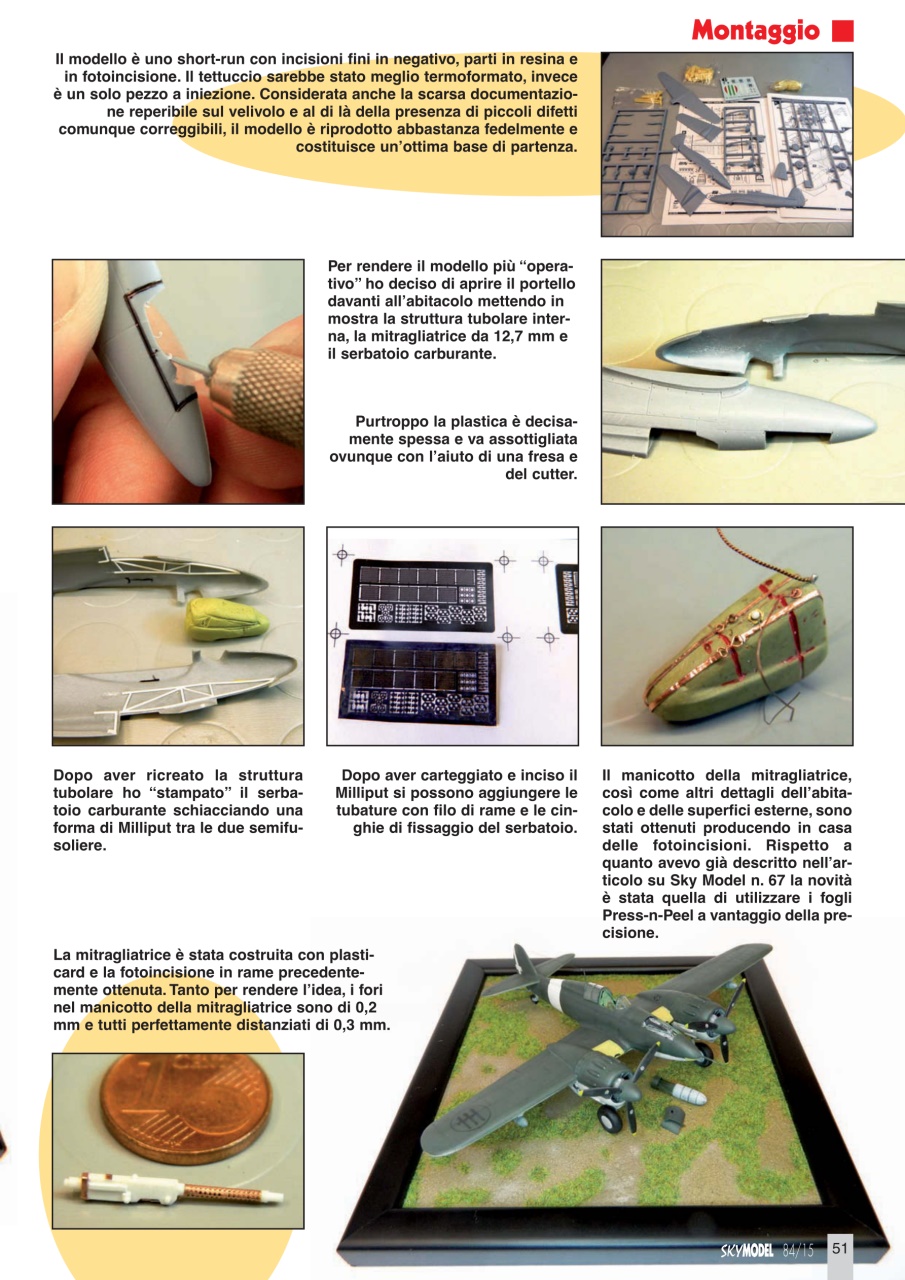 Montaggio

Il modello è uno short-run con incisioni fini in negativo, parti in resina e in fotoincisione. Il tettuccio sarebbe stato meglio termoformato, invece è un solo pezzo a iniezione. Considerata anche la scarsa documentazione reperibile sul velivolo e al di là della presenza di piccoli difetti comunque correggibili, il modello è riprodotto abbastanza fedelmente e costituisce un'ottima base di partenza.

Per rendere il modello più "operativo" ho deciso di aprire il portello davanti all'abitacolo mettendo in mostra la struttura tubolare interna, la mitragliatrice da 12,7 mm e il serbatoio carburante.

Purtroppo la plastica è decisamente spessa e va assottigliata ovunque con l'aiuto di una fresa e del cutter.

Dopo aver ricreato la struttura tubolare ho "stampato" il serbatoio carburante schiacciando una forma di Milliput tra le due semifusoliere.

Dopo aver carteggiato e inciso il Milliput si possono aggiungere le tubature con filo di rame e le cinghie di fissaggio del serbatoio.

Il manicotto della mitragliatrice, così come altri dettagli dell'abitacolo e delle superfici esterne, sono stati ottenuti producendo in casa delle fotoincisioni. Rispetto a quanto avevo già descritto nell'articolo su Sky Model n. 67 la novità è stata quella di utilizzare i fogli Press-n-Peel a vantaggio della precisione.

La mitragliatrice è stata costruita con plasticard e la fotoincisione in rame precedentemente ottenuta. Tanto per rendere l'idea, i fori nel manicotto della mitragliatrice sono di 0,2 mm e tutti perfettamente distanziati di 0,3 mm.

SKYMODEL 84/15 51