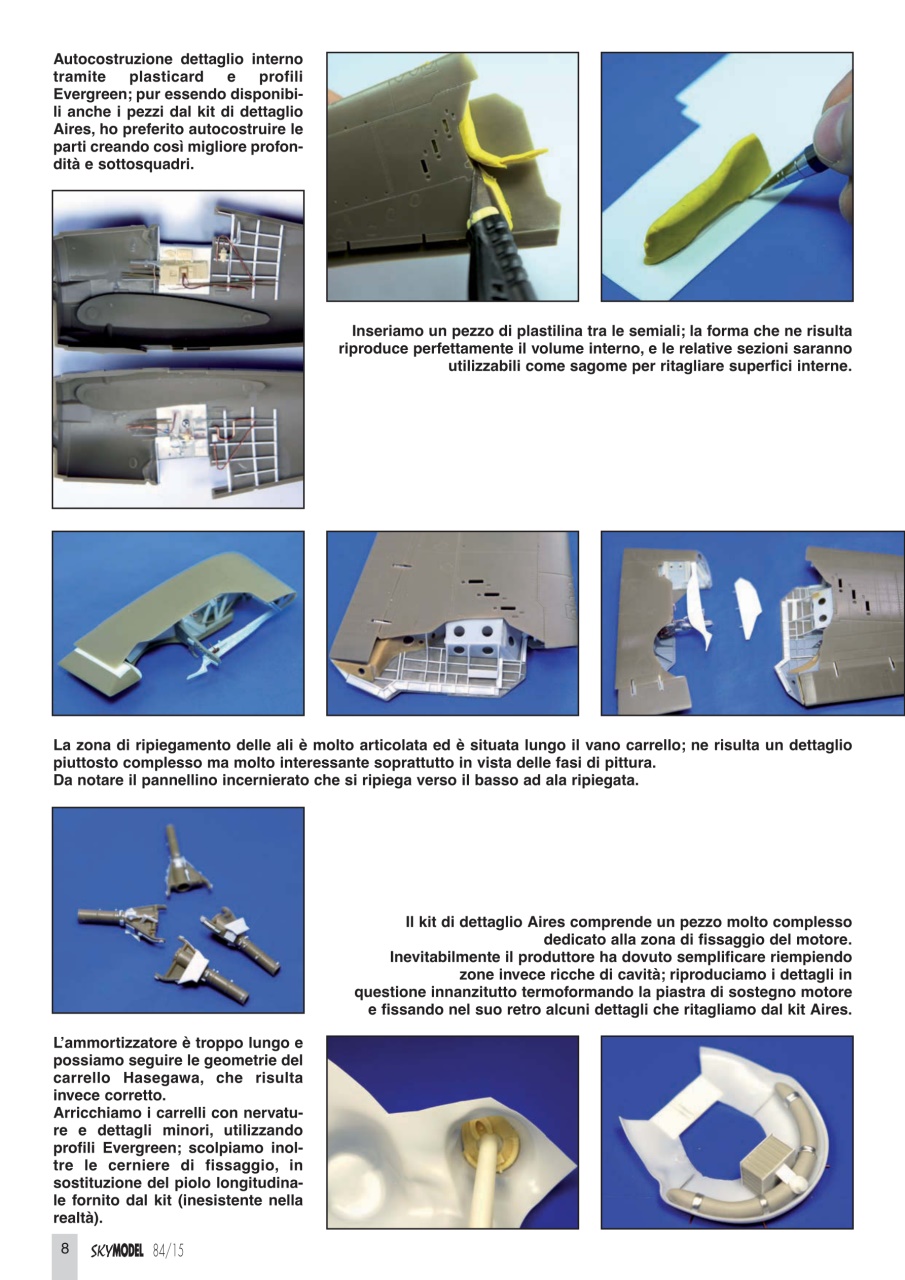 Autocostruzione dettaglio interno tramite plasticard e profili Evergreen; pur essendo disponibili anche i pezzi dal kit di dettaglio Aires, ho preferito autocostruire le parti creando così migliore profondità e sottosquadri.

Inseriamo un pezzo di plastilina tra le semiali; la forma che ne risulta riproduce perfettamente il volume interno, e le relative sezioni saranno utilizzabili come sagome per ritagliare superfici interne.

La zona di ripiegamento delle ali è molto articolata ed è situata lungo il vano carrello; ne risulta un dettaglio piuttosto complesso ma molto interessante soprattutto in vista delle fasi di pittura.
Da notare il pannellino incernierato che si ripiega verso il basso ad ala ripiegata.

Il kit di dettaglio Aires comprende un pezzo molto complesso dedicato alla zona di fissaggio del motore.
Inevitabilmente il produttore ha dovuto semplificare riempiendo zone invece ricche di cavità; riproduciamo i dettagli in questione innanzitutto termoformando la piastra di sostegno motore e fissando nel suo retro alcuni dettagli che ritagliamo dal kit Aires.

L'ammortizzatore è troppo lungo e possiamo seguire le geometrie del carrello Hasegawa, che risulta invece corretto.
Arricchiamo i carrelli con nervature e dettagli minori, utilizzando profili Evergreen; scolpiamo inoltre le cerniere di fissaggio, in sostituzione del piolo longitudinale fornito dal kit (inesistente nella realtà).

8 SKYMODEL 84/15