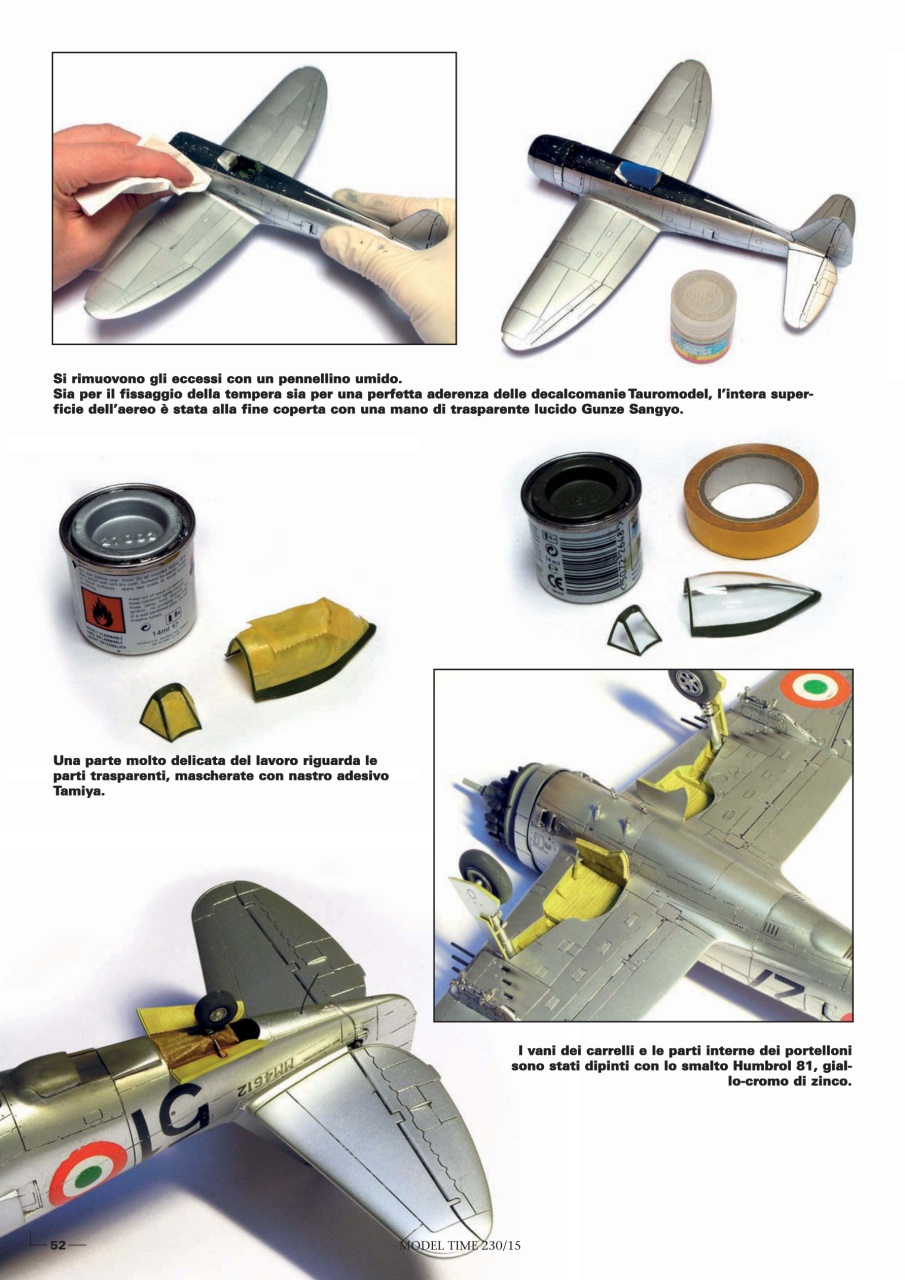 Si rimuovono gli eccessi con un pennellino umido.
Sia per il fissaggio della tempera sia per una perfetta aderenza delle decalcomanie Tauromodel, l'intera superficie dell'aereo è stata alla fine coperta con una mano di trasparente lucido Gunze Sangyo.

14ml

Una parte molto delicata del lavoro riguarda le parti trasparenti, mascherate con nastro adesivo Tamiya.

17

MM4612

5

I vani dei carrelli e le parti interne dei portelloni sono stati dipinti con lo smalto Humbrol 81, giallo-cromo di zinco.

52

MODEL TIME 230/15