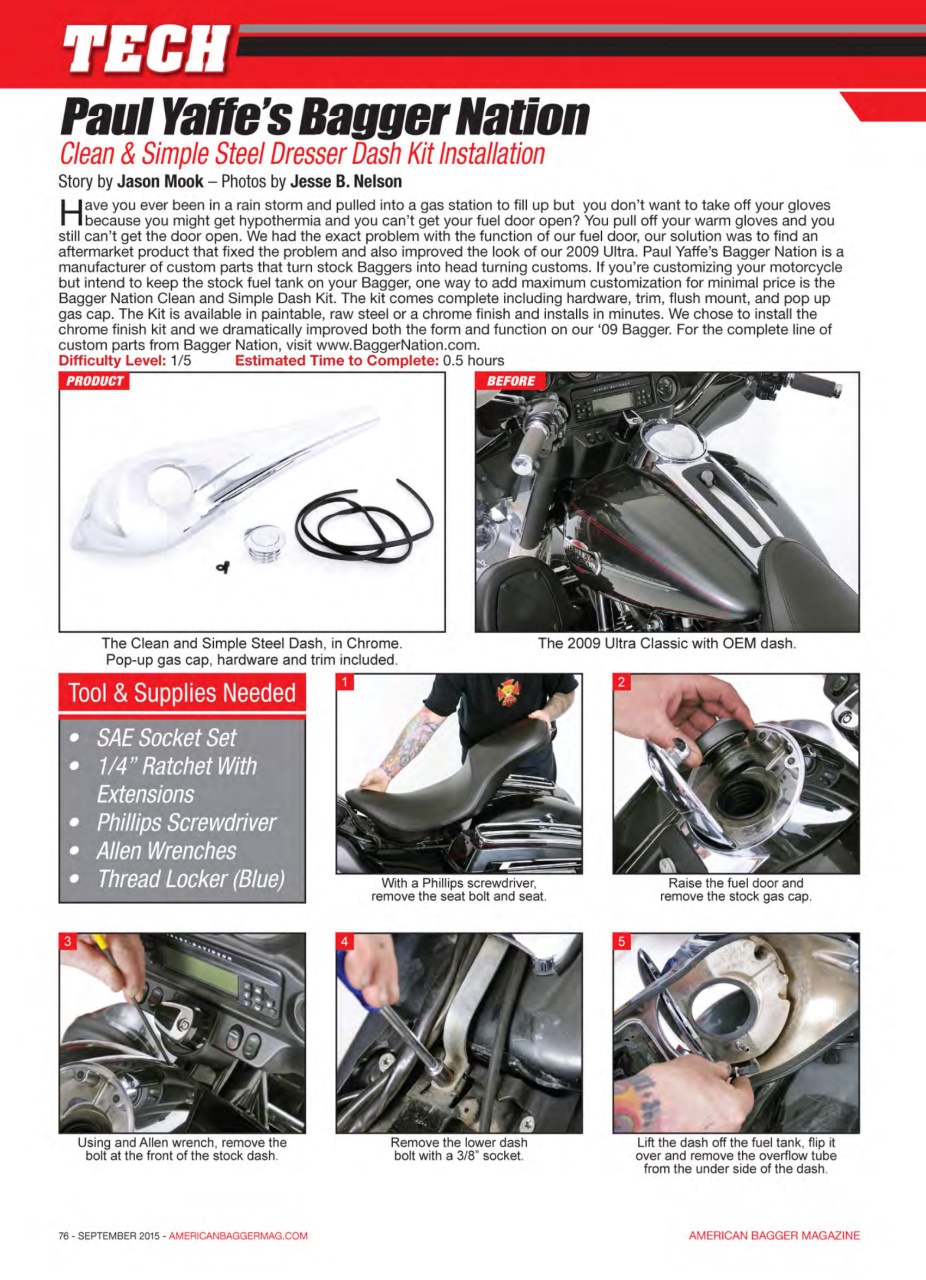 TECH

Paul Yaffe's Bagger Nation

Clean & Simple Steel Dresser Dash Kit Installation

Story by Jason Mook – Photos by Jesse B. Nelson

Have you ever been in a rain storm and pulled into a gas station to fill up but you don't want to take off your gloves because you might get hypothermia and you can't get your fuel door open? You pull off your warm gloves and you still can't get the door open. We had the exact problem with the function of our fuel door, our solution was to find an aftermarket product that fixed the problem and also improved the look of our 2009 Ultra. Paul Yaffe's Bagger Nation is a manufacturer of custom parts that turn stock Baggers into head turning customs. If you're customizing your motorcycle but intend to keep the stock fuel tank on your Bagger, one way to add maximum customization for minimal price is the Bagger Nation Clean and Simple Dash Kit. The kit comes complete including hardware, trim, flush mount, and pop up gas cap. The Kit is available in paintable, raw steel or a chrome finish and installs in minutes. We chose to install the chrome finish kit and we dramatically improved both the form and function on our '09 Bagger. For the complete line of custom parts from Bagger Nation, visit www.BaggerNation.com.

Difficulty Level: 1/5 Estimated Time to Complete: 0.5 hours

PRODUCT

The Clean and Simple Steel Dash, in Chrome. Pop-up gas cap, hardware and trim included.

BEFORE

The 2009 Ultra Classic with OEM dash.

Tool & Supplies Needed

• SAE Socket Set
• 1/4" Ratchet With Extensions
• Phillips Screwdriver
• Allen Wrenches
• Thread Locker (Blue)

1

With a Phillips screwdriver, remove the seat bolt and seat.

2

Raise the fuel door and remove the stock gas cap.

3

Using and Allen wrench, remove the bolt at the front of the stock dash.

4

Remove the lower dash bolt with a 3/8" socket.

5

Lift the dash off the fuel tank, flip it over and remove the overflow tube from the under side of the dash.

76 - SEPTEMBER 2015 - AMERICANBAGGERMAG.COM

AMERICAN BAGGER MAGAZINE