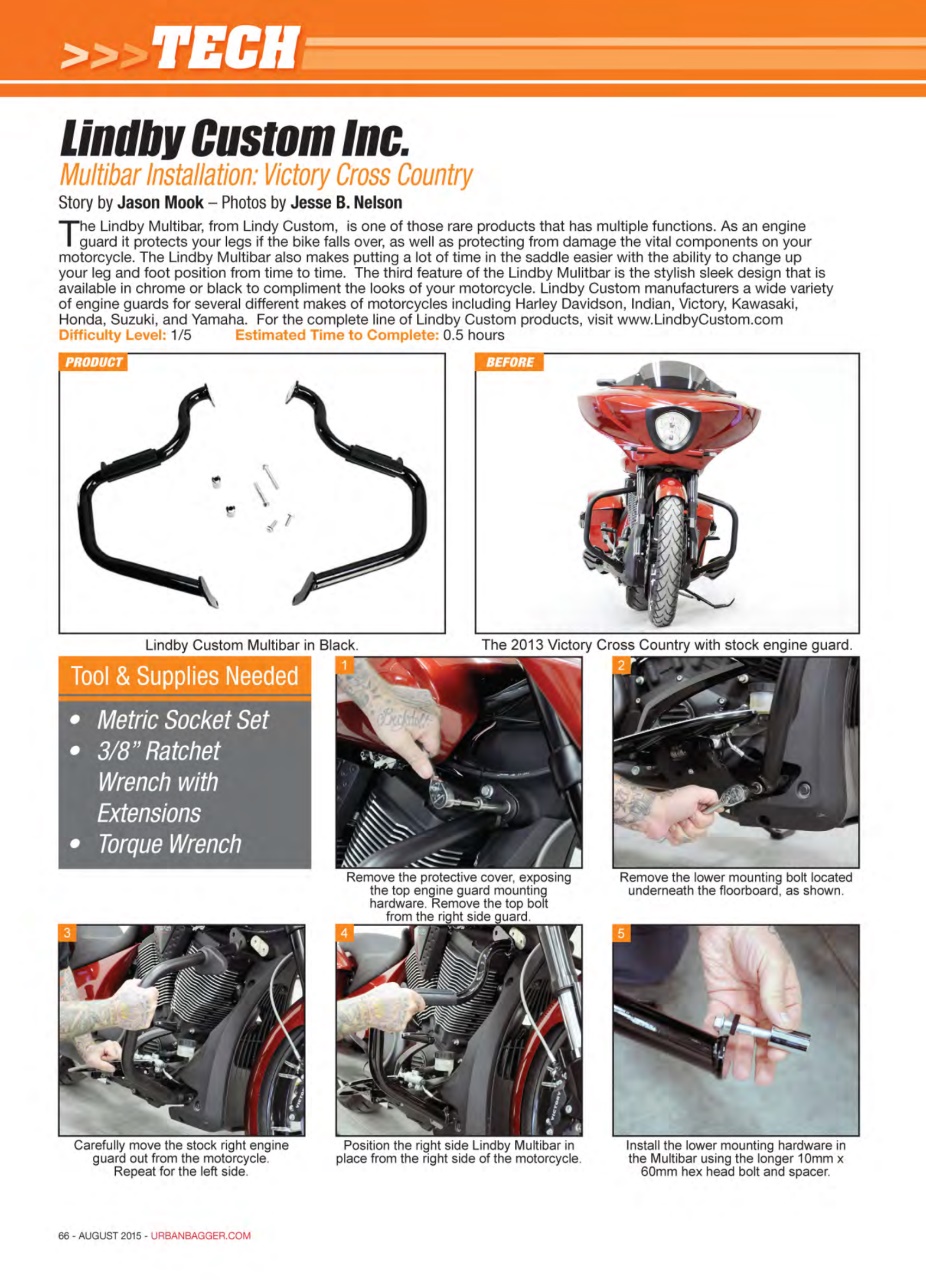 >>>TECH

Lindby Custom Inc.
Multibar Installation: Victory Cross Country

Story by Jason Mook – Photos by Jesse B. Nelson

The Lindby Multibar, from Lindy Custom, is one of those rare products that has multiple functions. As an engine guard it protects your legs if the bike falls over, as well as protecting from damage the vital components on your motorcycle. The Lindby Multibar also makes putting a lot of time in the saddle easier with the ability to change up your leg and foot position from time to time. The third feature of the Lindby Mulitbar is the stylish sleek design that is available in chrome or black to compliment the looks of your motorcycle. Lindby Custom manufacturers a wide variety of engine guards for several different makes of motorcycles including Harley Davidson, Indian, Victory, Kawasaki, Honda, Suzuki, and Yamaha. For the complete line of Lindby Custom products, visit www.LindbyCustom.com
Difficulty Level: 1/5 Estimated Time to Complete: 0.5 hours

PRODUCT

Lindby Custom Multibar in Black.

BEFORE

The 2013 Victory Cross Country with stock engine guard.

Tool & Supplies Needed
• Metric Socket Set
• 3/8" Ratchet Wrench with Extensions
• Torque Wrench

1
Remove the protective cover, exposing the top engine guard mounting hardware. Remove the top bolt from the right side guard.

2
Remove the lower mounting bolt located underneath the floorboard, as shown.

3
Carefully move the stock right engine guard out from the motorcycle. Repeat for the left side.

4
Position the right side Lindby Multibar in place from the right side of the motorcycle.

5
Install the lower mounting hardware in the Multibar using the longer 10mm x 60mm hex head bolt and spacer.

66 - AUGUST 2015 - URBANBAGGER.COM