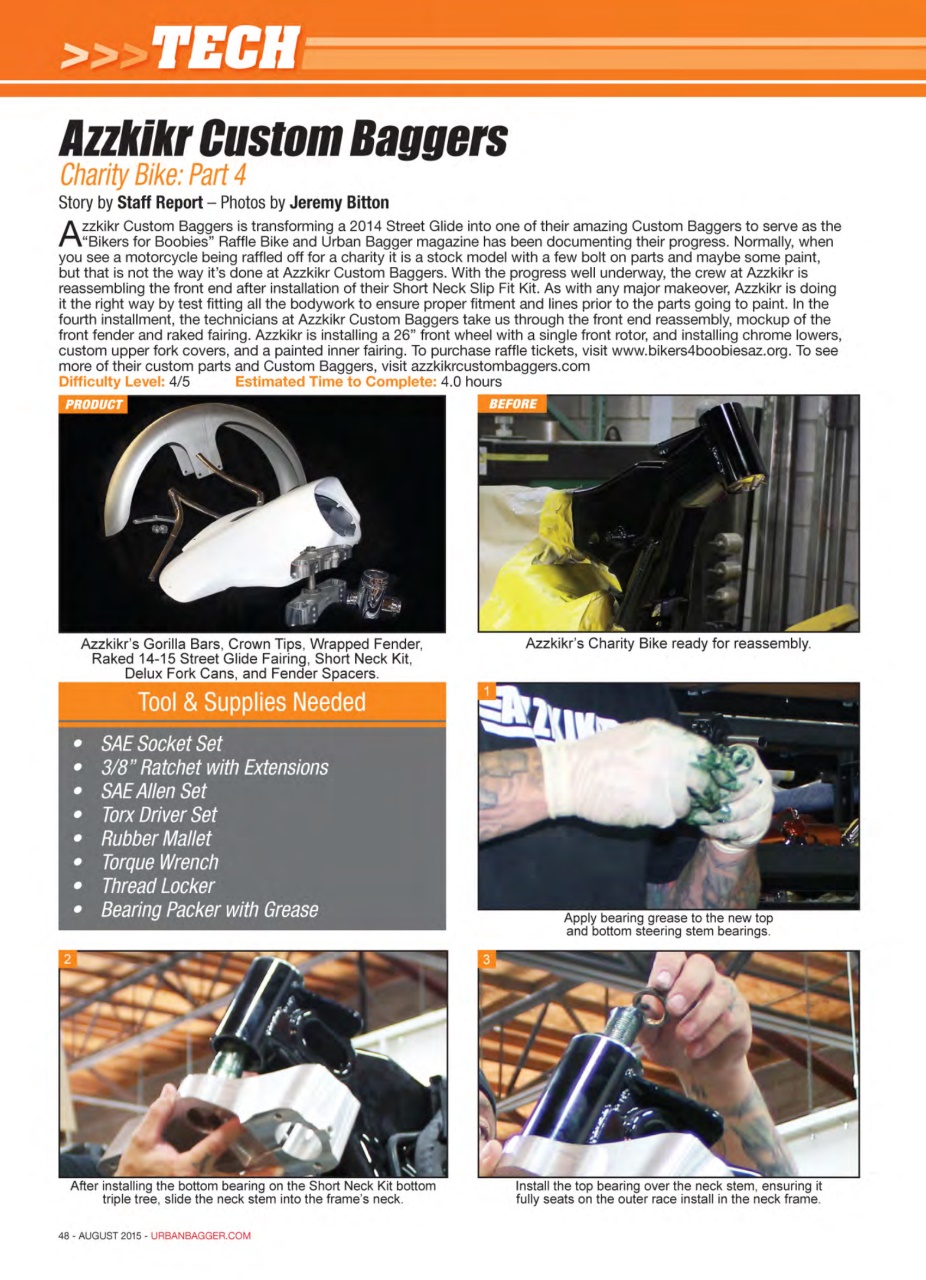 >>>TECH

Azzkikr Custom Baggers
Charity Bike: Part 4
Story by Staff Report – Photos by Jeremy Bitton

Azzkikr Custom Baggers is transforming a 2014 Street Glide into one of their amazing Custom Baggers to serve as the "Bikers for Boobies" Raffle Bike and Urban Bagger magazine has been documenting their progress. Normally, when you see a motorcycle being raffled off for a charity it is a stock model with a few bolt on parts and maybe some paint, but that is not the way it's done at Azzkikr Custom Baggers. With the progress well underway, the crew at Azzkikr is reassembling the front end after installation of their Short Neck Slip Fit Kit. As with any major makeover, Azzkikr is doing it the right way by test fitting all the bodywork to ensure proper fitment and lines prior to the parts going to paint. In the fourth installment, the technicians at Azzkikr Custom Baggers take us through the front end reassembly, mockup of the front fender and raked fairing. Azzkikr is installing a 26" front wheel with a single front rotor, and installing chrome lowers, custom upper fork covers, and a painted inner fairing. To purchase raffle tickets, visit www.bikers4boobiesaz.org. To see more of their custom parts and Custom Baggers, visit azzkikrcustombaggers.com
Difficulty Level: 4/5 Estimated Time to Complete: 4.0 hours

PRODUCT
Azzkikr's Gorilla Bars, Crown Tips, Wrapped Fender, Raked 14-15 Street Glide Fairing, Short Neck Kit, Delux Fork Cans, and Fender Spacers.

BEFORE
Azzkikr's Charity Bike ready for reassembly.

Tool & Supplies Needed
• SAE Socket Set
• 3/8" Ratchet with Extensions
• SAE Allen Set
• Torx Driver Set
• Rubber Mallet
• Torque Wrench
• Thread Locker
• Bearing Packer with Grease

1
Apply bearing grease to the new top and bottom steering stem bearings.

2
After installing the bottom bearing on the Short Neck Kit bottom triple tree, slide the neck stem into the frame's neck.

3
Install the top bearing over the neck stem, ensuring it fully seats on the outer race install in the neck frame.

48 - AUGUST 2015 - URBANBAGGER.COM