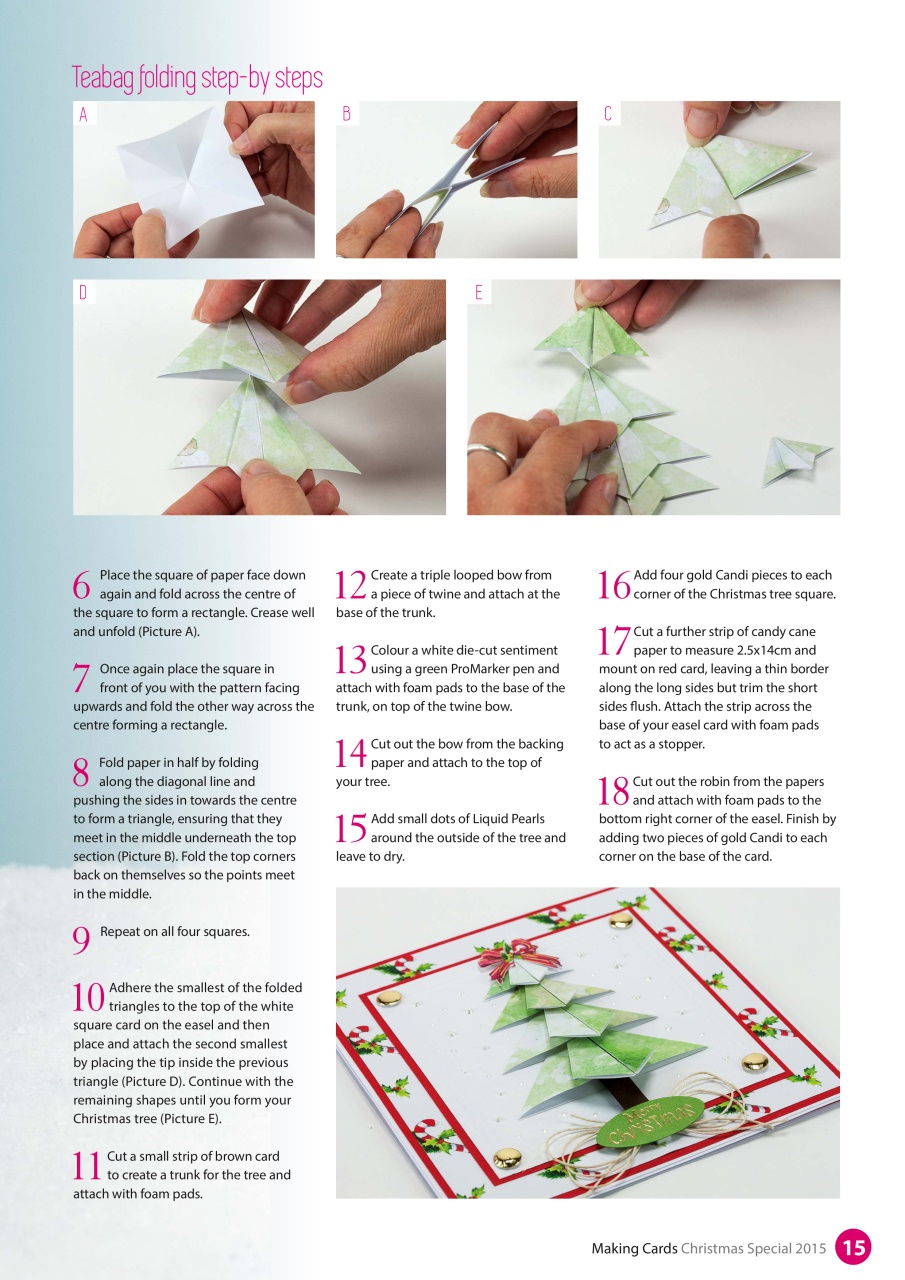 Teabag folding step-by steps

A

B

C

D

E

6 Place the square of paper face down again and fold across the centre of the square to form a rectangle. Crease well and unfold (Picture A).

7 Once again place the square in front of you with the pattern facing upwards and fold the other way across the centre forming a rectangle.

8 Fold paper in half by folding along the diagonal line and pushing the sides in towards the centre to form a triangle, ensuring that they meet in the middle underneath the top section (Picture B). Fold the top corners back on themselves so the points meet in the middle.

9 Repeat on all four squares.

10 Adhere the smallest of the folded triangles to the top of the white square card on the easel and then place and attach the second smallest by placing the tip inside the previous triangle (Picture D). Continue with the remaining shapes until you form your Christmas tree (Picture E).

11 Cut a small strip of brown card to create a trunk for the tree and attach with foam pads.

12 Create a triple looped bow from a piece of twine and attach at the base of the trunk.

13 Colour a white die-cut sentiment using a green ProMarker pen and attach with foam pads to the base of the trunk, on top of the twine bow.

14 Cut out the bow from the backing paper and attach to the top of your tree.

15 Add small dots of Liquid Pearls around the outside of the tree and leave to dry.

16 Add four gold Candi pieces to each corner of the Christmas tree square.

17 Cut a further strip of candy cane paper to measure 2.5x14cm and mount on red card, leaving a thin border along the long sides but trim the short sides flush. Attach the strip across the base of your easel card with foam pads to act as a stopper.

18 Cut out the robin from the papers and attach with foam pads to the bottom right corner of the easel. Finish by adding two pieces of gold Candi to each corner on the base of the card.

Merry Christmas

Making Cards Christmas Special 2015 15