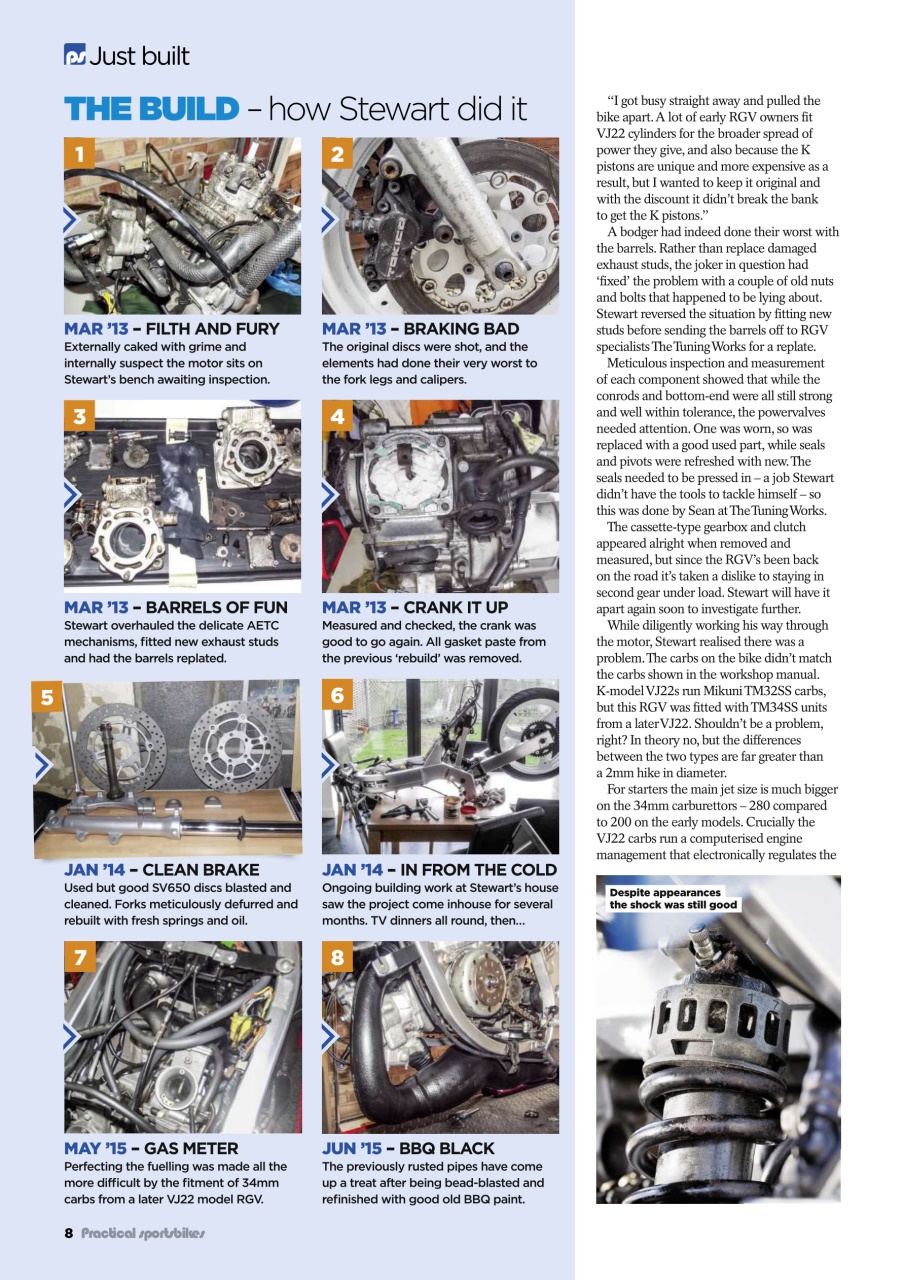 ps Just built

THE BUILD – how Stewart did it

1

MAR '13 – FILTH AND FURY
Externally caked with grime and internally suspect the motor sits on Stewart's bench awaiting inspection.

2

MAR '13 – BRAKING BAD
The original discs were shot, and the elements had done their very worst to the fork legs and calipers.

3

MAR '13 – BARRELS OF FUN
Stewart overhauled the delicate AETC mechanisms, fitted new exhaust studs and had the barrels replated.

4

MAR '13 – CRANK IT UP
Measured and checked, the crank was good to go again. All gasket paste from the previous 'rebuild' was removed.

5

JAN '14 – CLEAN BRAKE
Used but good SV650 discs blasted and cleaned. Forks meticulously defurred and rebuilt with fresh springs and oil.

6

JAN '14 – IN FROM THE COLD
Ongoing building work at Stewart's house saw the project come inhouse for several months. TV dinners all round, then...

7

MAY '15 – GAS METER
Perfecting the fuelling was made all the more difficult by the fitment of 34mm carbs from a later VJ22 model RGV.

8

JUN '15 – BBQ BLACK
The previously rusted pipes have come up a treat after being bead-blasted and refinished with good old BBQ paint.

"I got busy straight away and pulled the bike apart. A lot of early RGV owners fit VJ22 cylinders for the broader spread of power they give, and also because the K pistons are unique and more expensive as a result, but I wanted to keep it original and with the discount it didn't break the bank to get the K pistons."

A bodger had indeed done their worst with the barrels. Rather than replace damaged exhaust studs, the joker in question had 'fixed' the problem with a couple of old nuts and bolts that happened to be lying about. Stewart reversed the situation by fitting new studs before sending the barrels off to RGV specialists The Tuning Works for a replate.

Meticulous inspection and measurement of each component showed that while the conrods and bottom-end were all still strong and well within tolerance, the powervalves needed attention. One was worn, so was replaced with a good used part, while seals and pivots were refreshed with new. The seals needed to be pressed in – a job Stewart didn't have the tools to tackle himself – so this was done by Sean at The Tuning Works.

The cassette-type gearbox and clutch appeared alright when removed and measured, but since the RGV's been back on the road it's taken a dislike to staying in second gear under load. Stewart will have it apart again soon to investigate further.

While diligently working his way through the motor, Stewart realised there was a problem. The carbs on the bike didn't match the carbs shown in the workshop manual. K-model VJ22s run Mikuni TM32SS carbs, but this RGV was fitted with TM34SS units from a later VJ22. Shouldn't be a problem, right? In theory no, but the differences between the two types are far greater than a 2mm hike in diameter.

For starters the main jet size is much bigger on the 34mm carburettors – 280 compared to 200 on the early models. Crucially the VJ22 carbs run a computerised engine management that electronically regulates the

Despite appearances the shock was still good

8 Practical sportsbikes