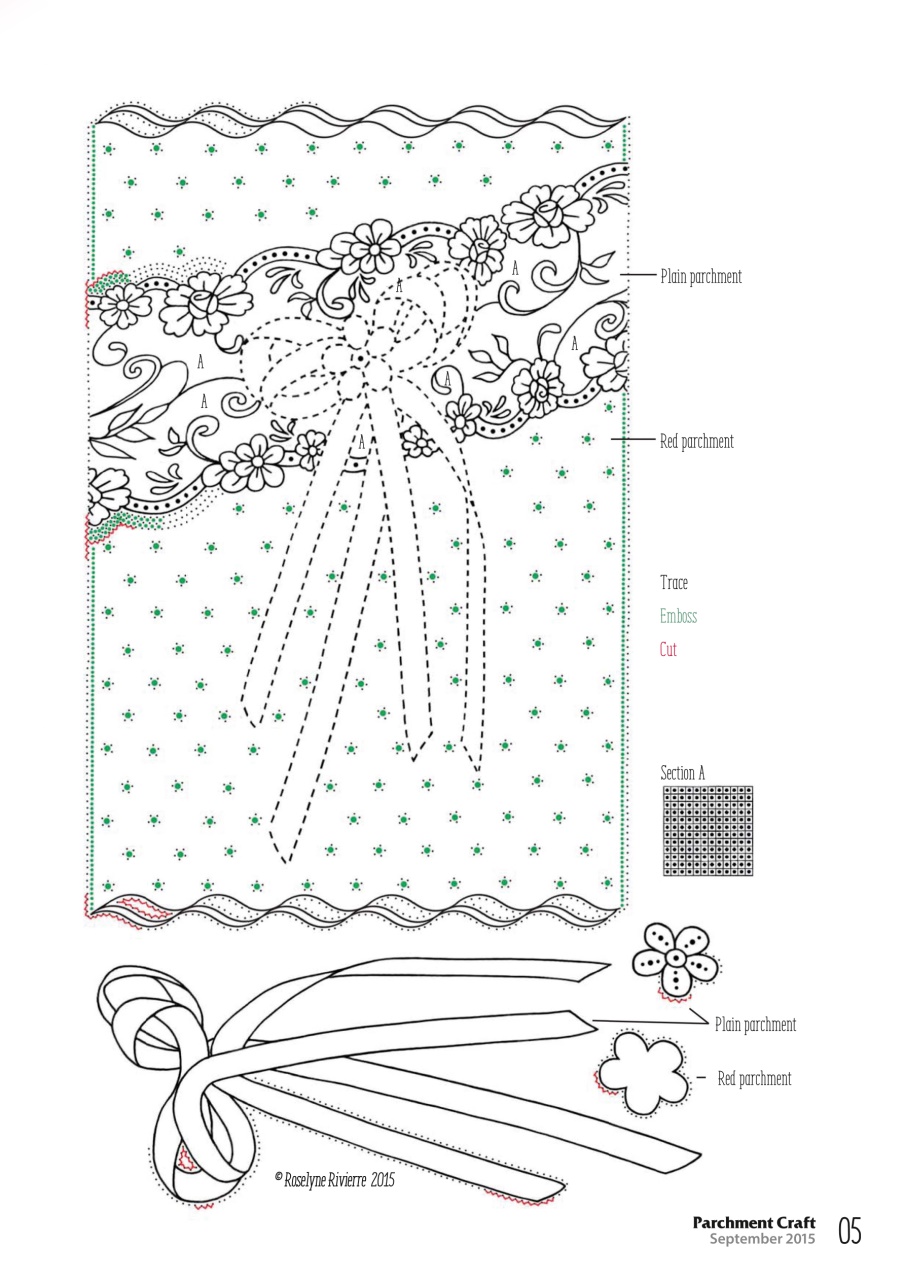 A
A
A
A
A
A
A

Plain parchment

Red parchment

Trace
Emboss
Cut

Section A

Plain parchment

Red parchment

© Roselyne Rivierre 2015

Parchment Craft
September 2015
05