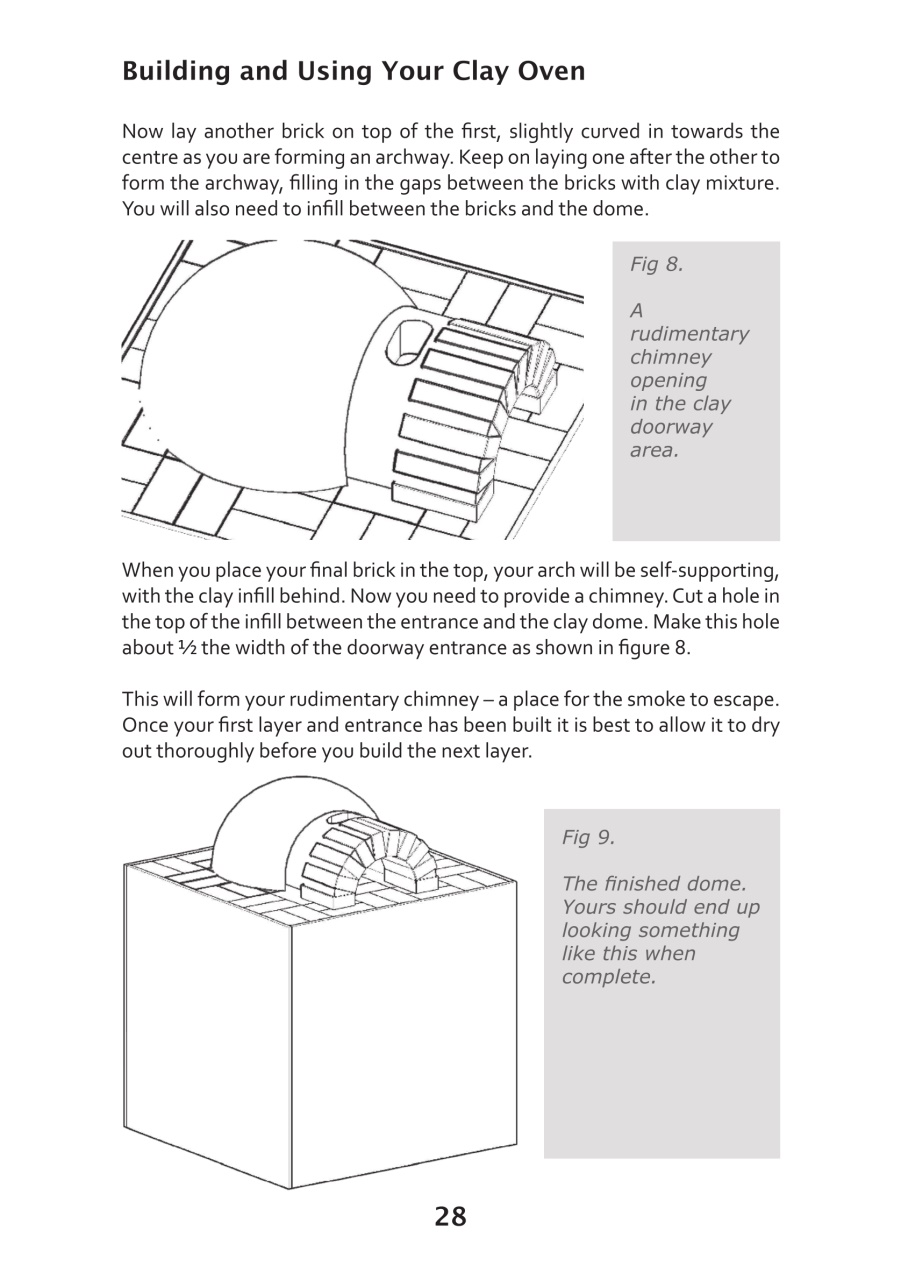 Building and Using Your Clay Oven

Now lay another brick on top of the first, slightly curved in towards the centre as you are forming an archway. Keep on laying one after the other to form the archway, filling in the gaps between the bricks with clay mixture. You will also need to infill between the bricks and the dome.

Fig 8.

A rudimentary chimney opening in the clay doorway area.

When you place your final brick in the top, your arch will be self-supporting, with the clay infill behind. Now you need to provide a chimney. Cut a hole in the top of the infill between the entrance and the clay dome. Make this hole about ½ the width of the doorway entrance as shown in figure 8.

This will form your rudimentary chimney – a place for the smoke to escape. Once your first layer and entrance has been built it is best to allow it to dry out thoroughly before you build the next layer.

Fig 9.

The finished dome. Yours should end up looking something like this when complete.

28