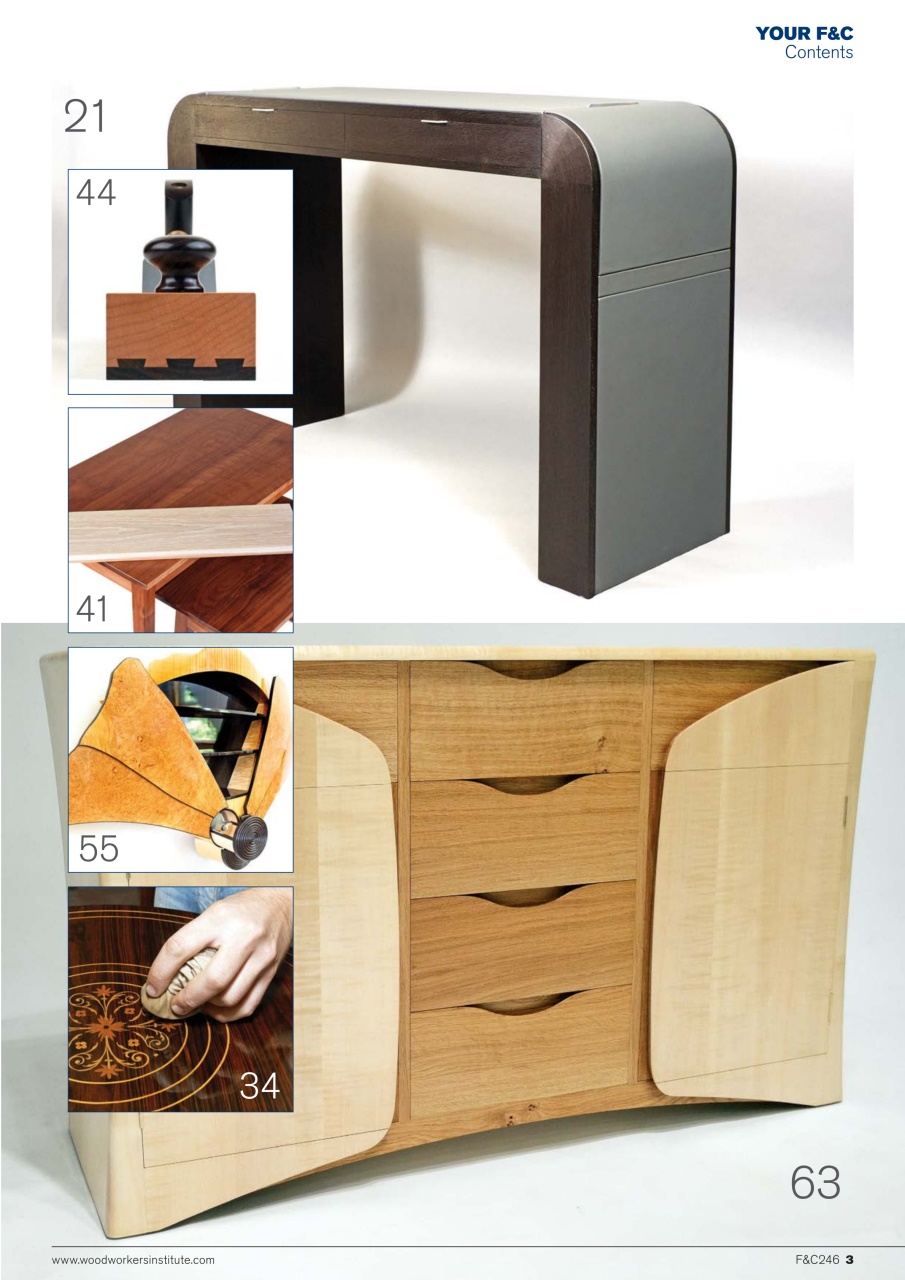 YOUR F&C
Contents

21

44

41

55

34

63

www.woodworkersinstitute.com

F&C246 3