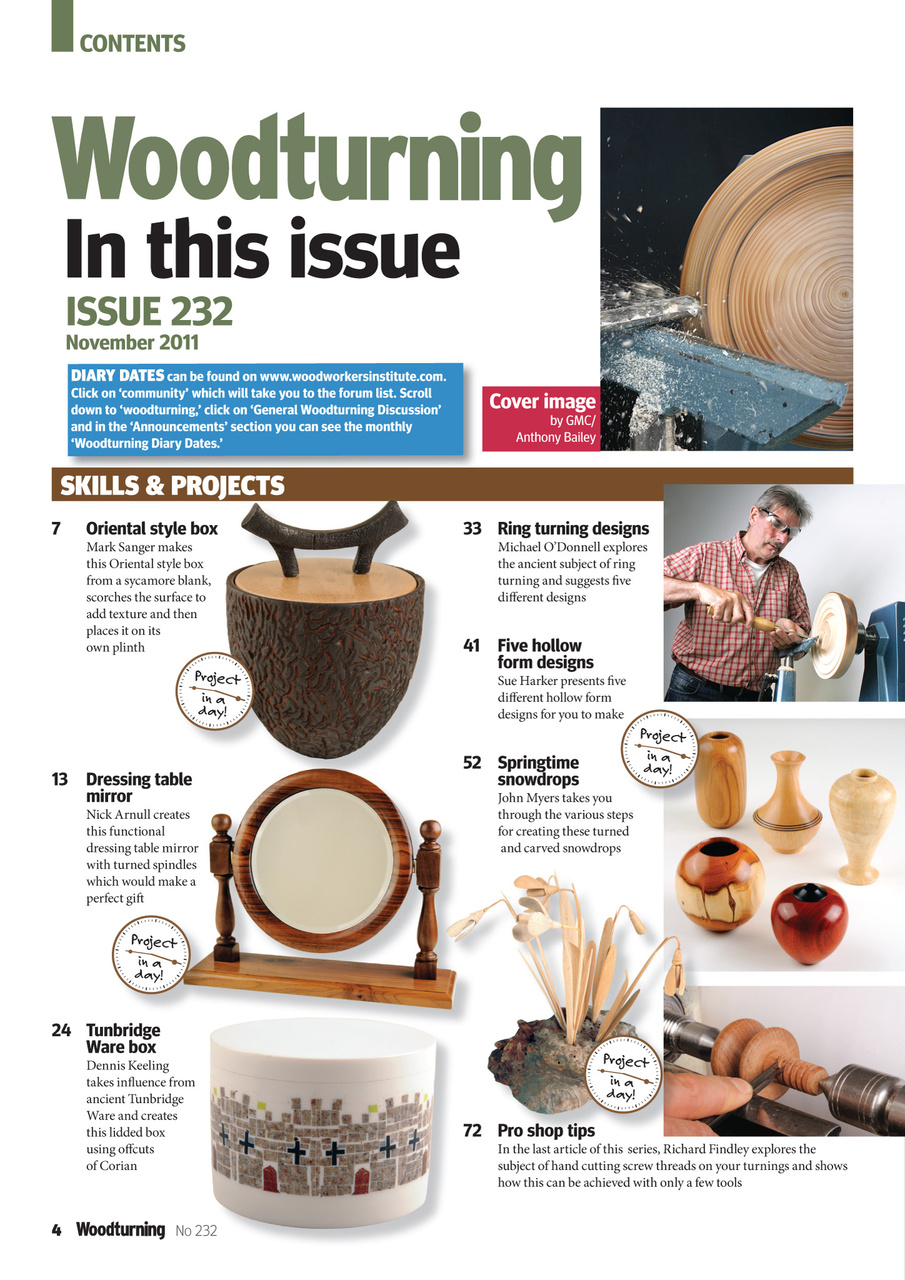 CONTENTS

Woodturning
In this issue

ISSUE 232
November 2011

DIARY DATES can be found on www.woodworkersinstitute.com. Click on 'community' which will take you to the forum list. Scroll down to 'woodturning,' click on 'General Woodturning Discussion' and in the 'Announcements' section you can see the monthly 'Woodturning Diary Dates.'

Cover image by GMC/ Anthony Bailey

SKILLS & PROJECTS

7 Oriental style box
Mark Sanger makes this Oriental style box from a sycamore blank, scorches the surface to add texture and then places it on its own plinth

Project in a day!

13 Dressing table mirror
Nick Arnull creates this functional dressing table mirror with turned spindles which would make a perfect gift

Project in a day!

24 Tunbridge Ware box
Dennis Keeling takes influence from ancient Tunbridge Ware and creates this lidded box using offcuts of Corian

33 Ring turning designs
Michael O'Donnell explores the ancient subject of ring turning and suggests five different designs

41 Five hollow form designs
Sue Harker presents five different hollow form designs for you to make

Project in a day!

52 Springtime snowdrops
John Myers takes you through the various steps for creating these turned and carved snowdrops

Project in a day!

72 Pro shop tips
In the last article of this series, Richard Findley explores the subject of hand cutting screw threads on your turnings and shows how this can be achieved with only a few tools

4 Woodturning No 232