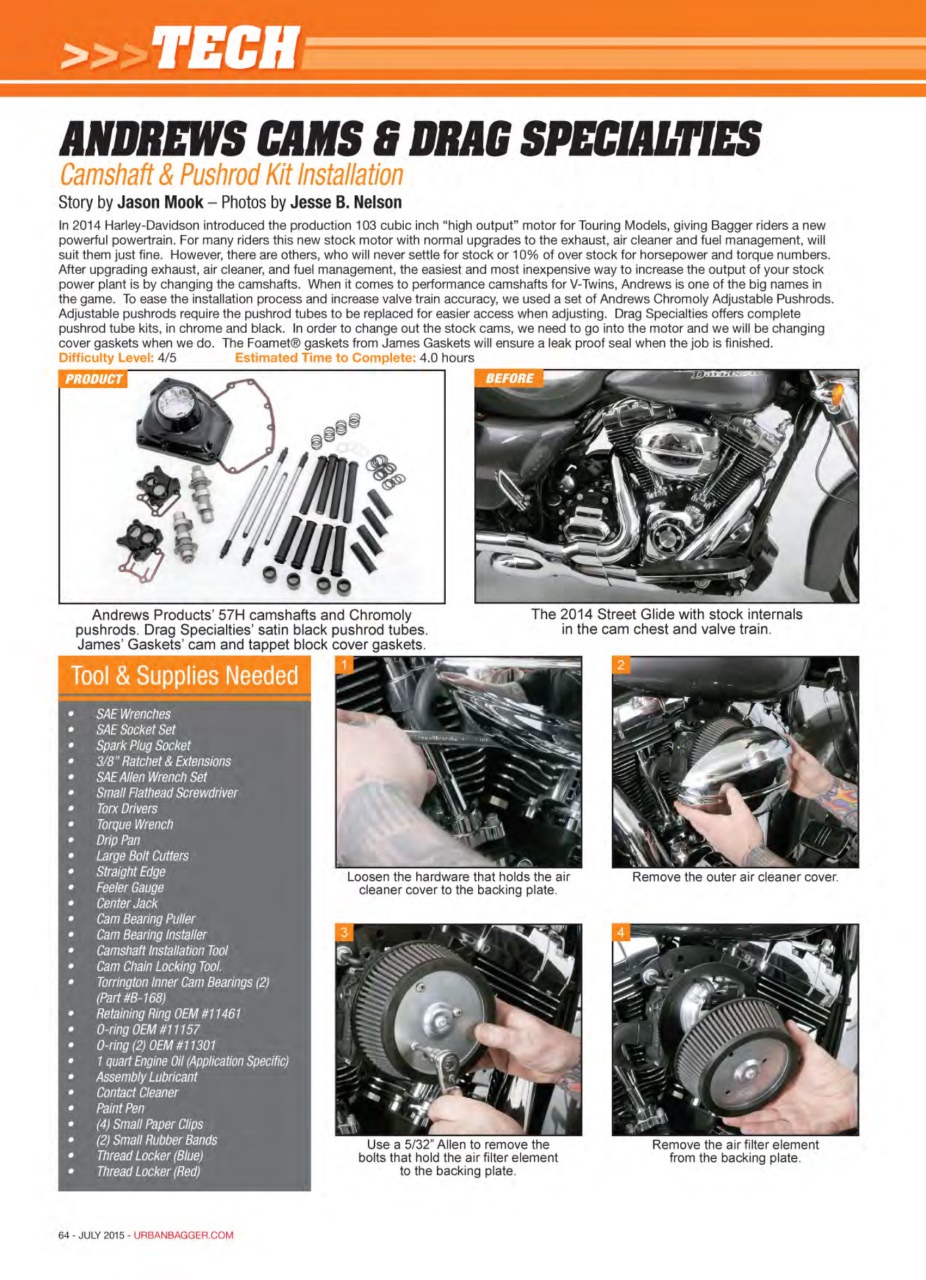 >>>TECH

ANDREWS CAMS & DRAG SPECIALTIES

Camshaft & Pushrod Kit Installation

Story by Jason Mook – Photos by Jesse B. Nelson

In 2014 Harley-Davidson introduced the production 103 cubic inch "high output" motor for Touring Models, giving Bagger riders a new powerful powertrain. For many riders this new stock motor with normal upgrades to the exhaust, air cleaner and fuel management, will suit them just fine. However, there are others, who will never settle for stock or 10% of over stock for horsepower and torque numbers. After upgrading exhaust, air cleaner, and fuel management, the easiest and most inexpensive way to increase the output of your stock power plant is by changing the camshafts. When it comes to performance camshafts for V-Twins, Andrews is one of the big names in the game. To ease the installation process and increase valve train accuracy, we used a set of Andrews Chromoly Adjustable Pushrods. Adjustable pushrods require the pushrod tubes to be replaced for easier access when adjusting. Drag Specialties offers complete pushrod tube kits, in chrome and black. In order to change out the stock cams, we need to go into the motor and we will be changing cover gaskets when we do. The Foamet® gaskets from James Gaskets will ensure a leak proof seal when the job is finished.
Difficulty Level: 4/5 Estimated Time to Complete: 4.0 hours

PRODUCT

Andrews Products' 57H camshafts and Chromoly pushrods. Drag Specialties' satin black pushrod tubes. James' Gaskets' cam and tappet block cover gaskets.

BEFORE

The 2014 Street Glide with stock internals in the cam chest and valve train.

Tool & Supplies Needed

• SAE Wrenches
• SAE Socket Set
• Spark Plug Socket
• 3/8" Ratchet & Extensions
• SAE Allen Wrench Set
• Small Flathead Screwdriver
• Torx Drivers
• Torque Wrench
• Drip Pan
• Large Bolt Cutters
• Straight Edge
• Feeler Gauge
• Center Jack
• Cam Bearing Puller
• Cam Bearing Installer
• Camshaft Installation Tool
• Cam Chain Locking Tool.
• Torrington Inner Cam Bearings (2) (Part #B-168)
• Retaining Ring OEM #11461
• O-ring OEM #11157
• O-ring (2) OEM #11301
• 1 quart Engine Oil (Application Specific)
• Assembly Lubricant
• Contact Cleaner
• Paint Pen
• (4) Small Paper Clips
• (2) Small Rubber Bands
• Thread Locker (Blue)
• Thread Locker (Red)

1
Loosen the hardware that holds the air cleaner cover to the backing plate.

2
Remove the outer air cleaner cover.

3
Use a 5/32" Allen to remove the bolts that hold the air filter element to the backing plate.

4
Remove the air filter element from the backing plate.

64 - JULY 2015 - URBANBAGGER.COM