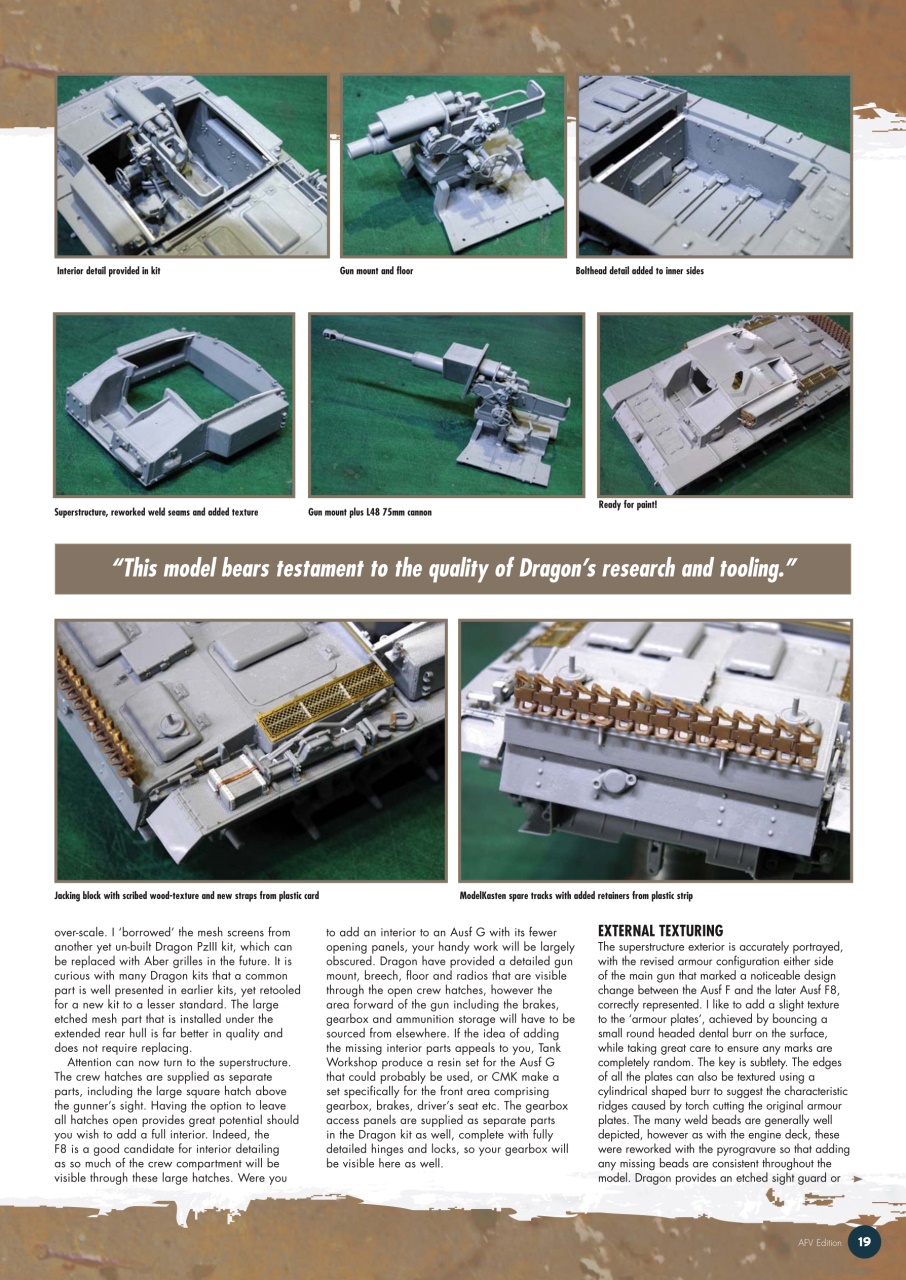 Interior detail provided in kit

Gun mount and floor

Bolthead detail added to inner sides

Superstructure, reworked weld seams and added texture

Gun mount plus L48 75mm cannon

Ready for paint!

"This model bears testament to the quality of Dragon's research and tooling."

Jacking block with scribed wood-texture and new straps from plastic card

ModelKasten spare tracks with added retainers from plastic strip

over-scale. I 'borrowed' the mesh screens from another yet un-built Dragon PzIII kit, which can be replaced with Aber grilles in the future. It is curious with many Dragon kits that a common part is well presented in earlier kits, yet retooled for a new kit to a lesser standard. The large etched mesh part that is installed under the extended rear hull is far better in quality and does not require replacing.

Attention can now turn to the superstructure. The crew hatches are supplied as separate parts, including the large square hatch above the gunner's sight. Having the option to leave all hatches open provides great potential should you wish to add a full interior. Indeed, the F8 is a good candidate for interior detailing as so much of the crew compartment will be visible through these large hatches. Were you to add an interior to an Ausf G with its fewer opening panels, your handy work will be largely obscured. Dragon have provided a detailed gun mount, breech, floor and radios that are visible through the open crew hatches, however the area forward of the gun including the brakes, gearbox and ammunition storage will have to be sourced from elsewhere. If the idea of adding the missing interior parts appeals to you, Tank Workshop produce a resin set for the Ausf G that could probably be used, or CMK make a set specifically for the front area comprising gearbox, brakes, driver's seat etc. The gearbox access panels are supplied as separate parts in the Dragon kit as well, complete with fully detailed hinges and locks, so your gearbox will be visible here as well.

EXTERNAL TEXTURING
The superstructure exterior is accurately portrayed, with the revised armour configuration either side of the main gun that marked a noticeable design change between the Ausf F and the later Ausf F8, correctly represented. I like to add a slight texture to the 'armour plates', achieved by bouncing a small round headed dental burr on the surface, while taking great care to ensure any marks are completely random. The key is subtlety. The edges of all the plates can also be textured using a cylindrical shaped burr to suggest the characteristic ridges caused by torch cutting the original armour plates. The many weld beads are generally well depicted, however as with the engine deck, these were reworked with the pyrogravure so that adding any missing beads are consistent throughout the model. Dragon provides an etched sight guard or

AFV Edition 19