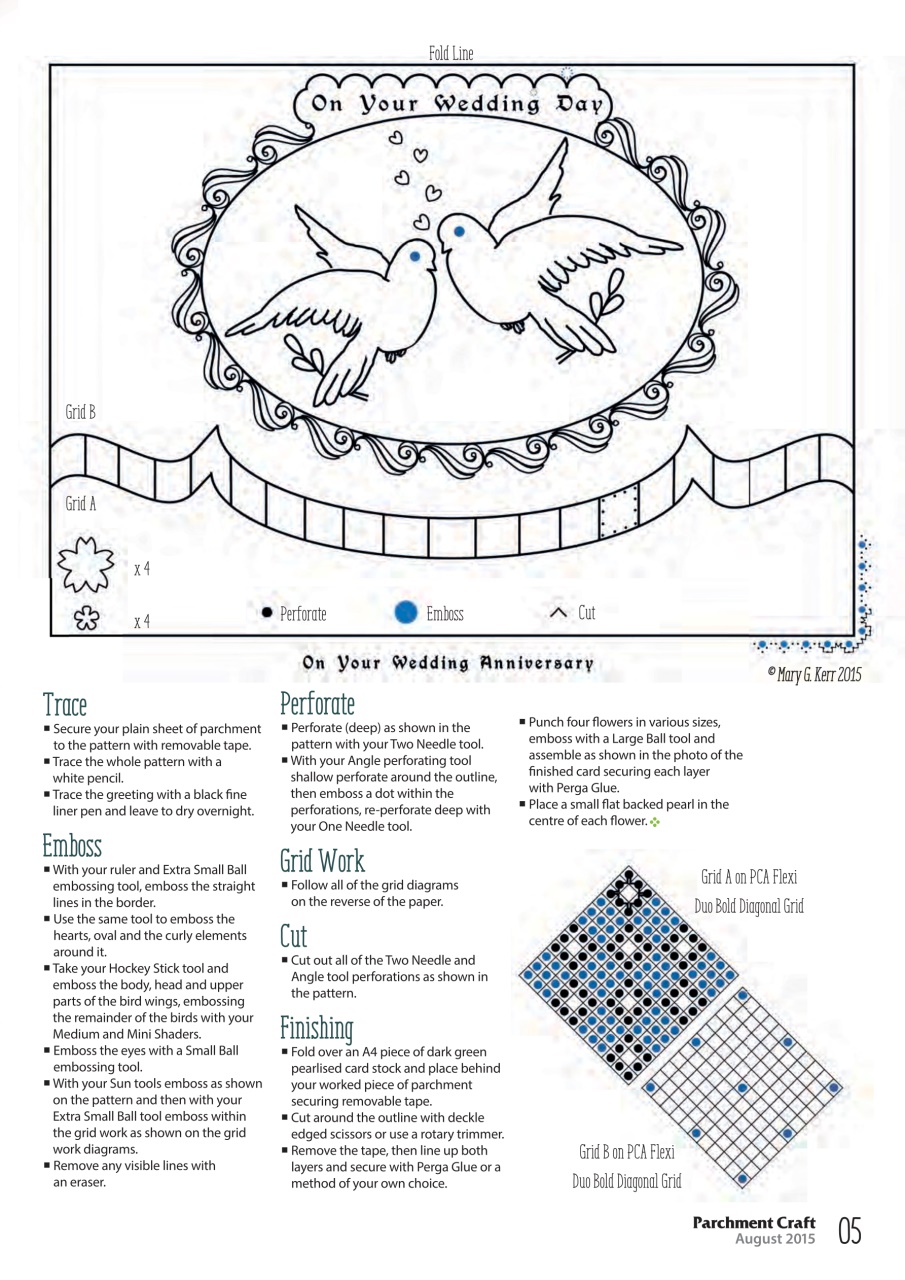 Fold Line

On Your Wedding Day

Grid B

Grid A

x 4

x 4

Perforate

Emboss

Cut

On Your Wedding Anniversary

© Mary G. Kerr 2015

Trace

■ Secure your plain sheet of parchment to the pattern with removable tape.
■ Trace the whole pattern with a white pencil.
■ Trace the greeting with a black fine liner pen and leave to dry overnight.

Emboss

■ With your ruler and Extra Small Ball embossing tool, emboss the straight lines in the border.
■ Use the same tool to emboss the hearts, oval and the curly elements around it.
■ Take your Hockey Stick tool and emboss the body, head and upper parts of the bird wings, embossing the remainder of the birds with your Medium and Mini Shaders.
■ Emboss the eyes with a Small Ball embossing tool.
■ With your Sun tools emboss as shown on the pattern and then with your Extra Small Ball tool emboss within the grid work as shown on the grid work diagrams.
■ Remove any visible lines with an eraser.

Perforate

■ Perforate (deep) as shown in the pattern with your Two Needle tool.
■ With your Angle perforating tool shallow perforate around the outline, then emboss a dot within the perforations, re-perforate deep with your One Needle tool.

Grid Work

■ Follow all of the grid diagrams on the reverse of the paper.

Cut

■ Cut out all of the Two Needle and Angle tool perforations as shown in the pattern.

Finishing

■ Fold over an A4 piece of dark green pearlised card stock and place behind your worked piece of parchment securing removable tape.
■ Cut around the outline with deckle edged scissors or use a rotary trimmer.
■ Remove the tape, then line up both layers and secure with Perga Glue or a method of your own choice.
■ Punch four flowers in various sizes, emboss with a Large Ball tool and assemble as shown in the photo of the finished card securing each layer with Perga Glue.
■ Place a small flat backed pearl in the centre of each flower.

Grid A on PCA Flexi Duo Bold Diagonal Grid

Grid B on PCA Flexi Duo Bold Diagonal Grid

Parchment Craft August 2015 05