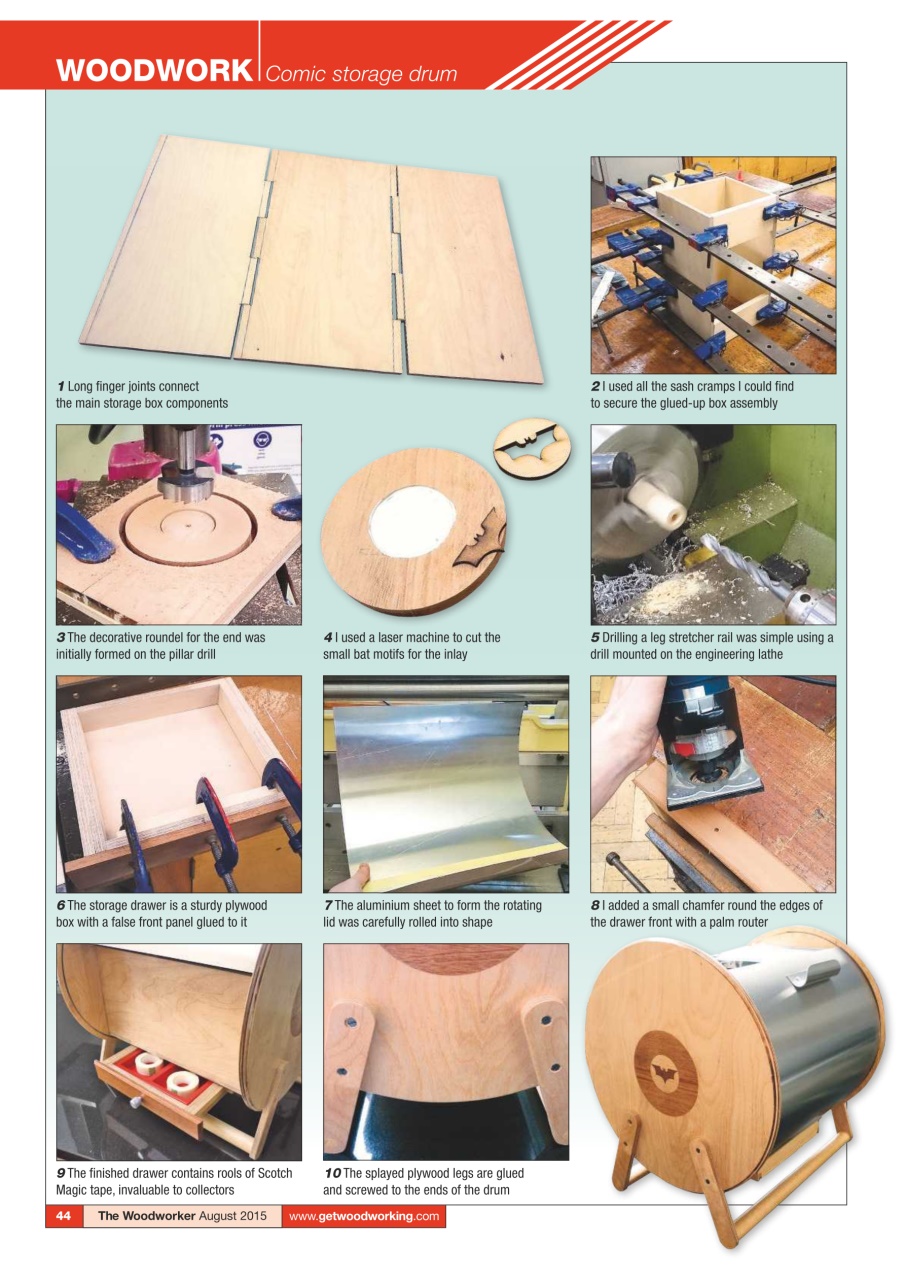 WOODWORK Comic storage drum

1 Long finger joints connect the main storage box components

2 I used all the sash cramps I could find to secure the glued-up box assembly

3 The decorative roundel for the end was initially formed on the pillar drill

4 I used a laser machine to cut the small bat motifs for the inlay

5 Drilling a leg stretcher rail was simple using a drill mounted on the engineering lathe

6 The storage drawer is a sturdy plywood box with a false front panel glued to it

7 The aluminium sheet to form the rotating lid was carefully rolled into shape

8 I added a small chamfer round the edges of the drawer front with a palm router

9 The finished drawer contains rools of Scotch Magic tape, invaluable to collectors

10 The splayed plywood legs are glued and screwed to the ends of the drum

44 The Woodworker August 2015 www.getwoodworking.com