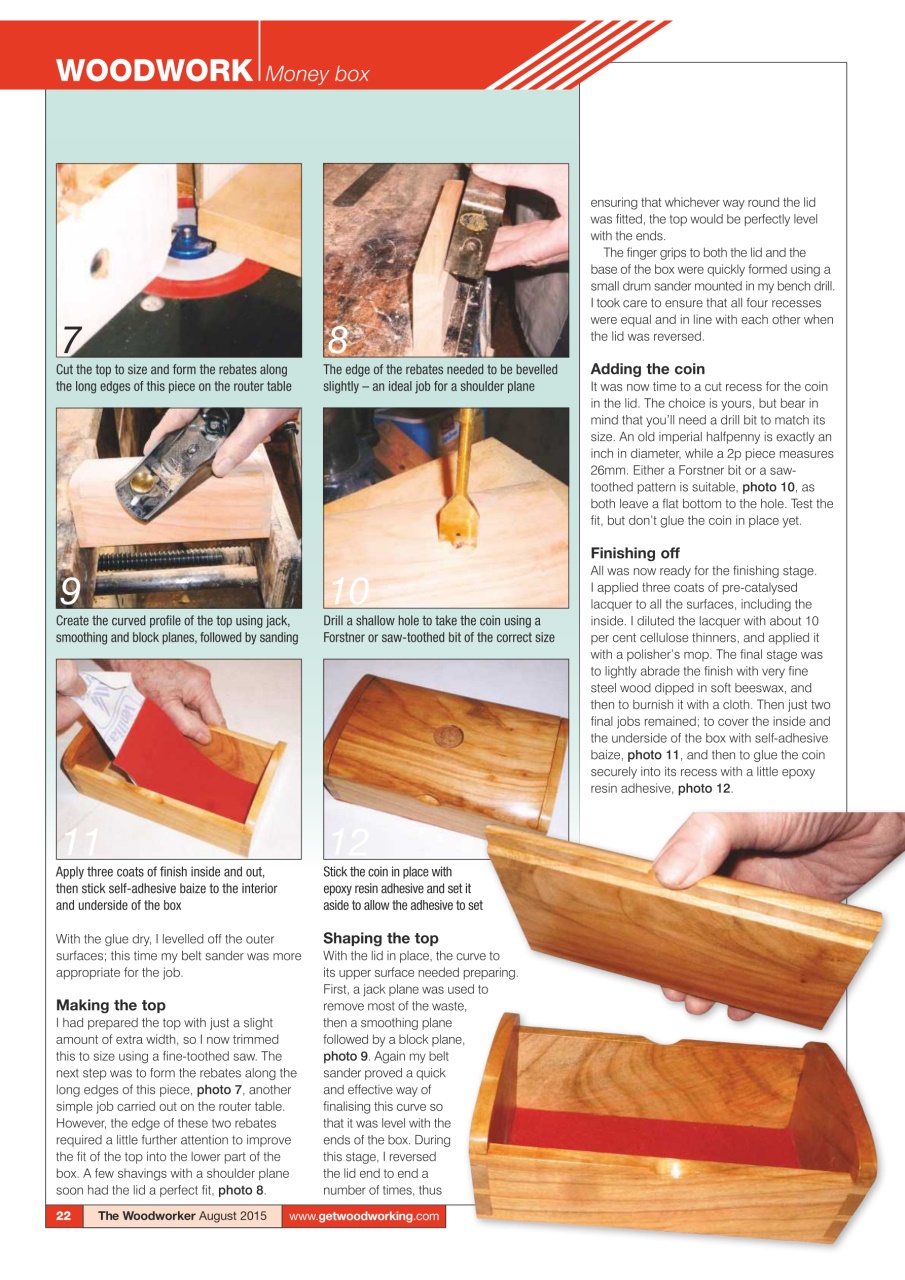 WOODWORK Money box

7

Cut the top to size and form the rebates along the long edges of this piece on the router table

8

The edge of the rebates needed to be bevelled slightly – an ideal job for a shoulder plane

9

Create the curved profile of the top using jack, smoothing and block planes, followed by sanding

10

Drill a shallow hole to take the coin using a Forstner or saw-toothed bit of the correct size

11

Apply three coats of finish inside and out, then stick self-adhesive baize to the interior and underside of the box

12

Stick the coin in place with epoxy resin adhesive and set it aside to allow the adhesive to set

With the glue dry, I levelled off the outer surfaces; this time my belt sander was more appropriate for the job.

Making the top
I had prepared the top with just a slight amount of extra width, so I now trimmed this to size using a fine-toothed saw. The next step was to form the rebates along the long edges of this piece, photo 7, another simple job carried out on the router table. However, the edge of these two rebates required a little further attention to improve the fit of the top into the lower part of the box. A few shavings with a shoulder plane soon had the lid a perfect fit, photo 8.

Shaping the top
With the lid in place, the curve to its upper surface needed preparing. First, a jack plane was used to remove most of the waste, then a smoothing plane followed by a block plane, photo 9. Again my belt sander proved a quick and effective way of finalising this curve so that it was level with the ends of the box. During this stage, I reversed the lid end to end a number of times, thus ensuring that whichever way round the lid was fitted, the top would be perfectly level with the ends.

The finger grips to both the lid and the base of the box were quickly formed using a small drum sander mounted in my bench drill. I took care to ensure that all four recesses were equal and in line with each other when the lid was reversed.

Adding the coin
It was now time to a cut recess for the coin in the lid. The choice is yours, but bear in mind that you'll need a drill bit to match its size. An old imperial halfpenny is exactly an inch in diameter, while a 2p piece measures 26mm. Either a Forstner bit or a saw-toothed pattern is suitable, photo 10, as both leave a flat bottom to the hole. Test the fit, but don't glue the coin in place yet.

Finishing off
All was now ready for the finishing stage. I applied three coats of pre-catalysed lacquer to all the surfaces, including the inside. I diluted the lacquer with about 10 per cent cellulose thinners, and applied it with a polisher's mop. The final stage was to lightly abrade the finish with very fine steel wood dipped in soft beeswax, and then to burnish it with a cloth. Then just two final jobs remained; to cover the inside and the underside of the box with self-adhesive baize, photo 11, and then to glue the coin securely into its recess with a little epoxy resin adhesive, photo 12.

22 The Woodworker August 2015 www.getwoodworking.com