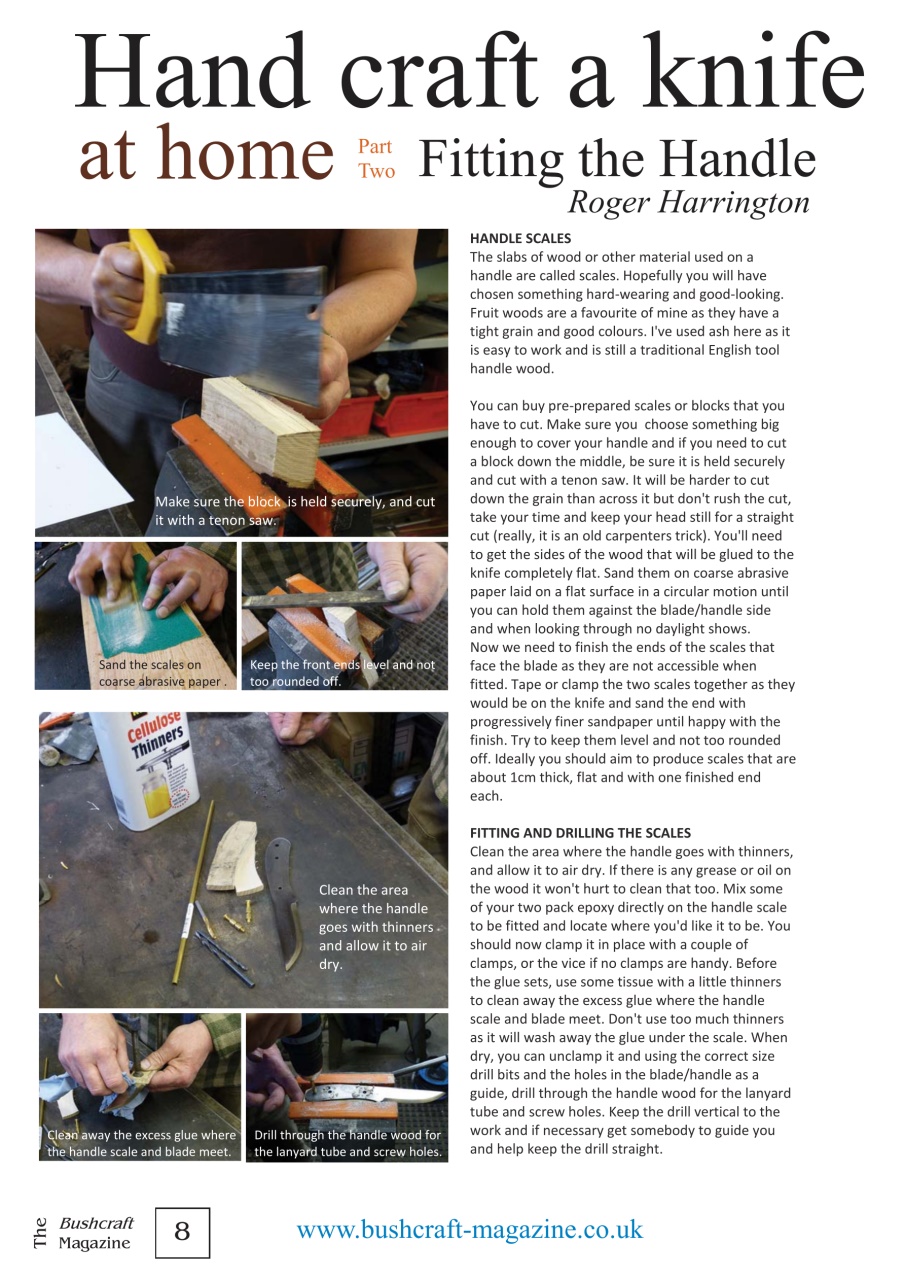 Hand craft a knife
at home Part Two Fitting the Handle
Roger Harrington

Make sure the block is held securely, and cut it with a tenon saw.

Sand the scales on coarse abrasive paper .

Keep the front ends level and not too rounded off.

Cellulose Thinners

Clean the area where the handle goes with thinners and allow it to air dry.

Clean away the excess glue where the handle scale and blade meet.

Drill through the handle wood for the lanyard tube and screw holes.

HANDLE SCALES
The slabs of wood or other material used on a handle are called scales. Hopefully you will have chosen something hard-wearing and good-looking. Fruit woods are a favourite of mine as they have a tight grain and good colours. I've used ash here as it is easy to work and is still a traditional English tool handle wood.

You can buy pre-prepared scales or blocks that you have to cut. Make sure you choose something big enough to cover your handle and if you need to cut a block down the middle, be sure it is held securely and cut with a tenon saw. It will be harder to cut down the grain than across it but don't rush the cut, take your time and keep your head still for a straight cut (really, it is an old carpenters trick). You'll need to get the sides of the wood that will be glued to the knife completely flat. Sand them on coarse abrasive paper laid on a flat surface in a circular motion until you can hold them against the blade/handle side and when looking through no daylight shows.
Now we need to finish the ends of the scales that face the blade as they are not accessible when fitted. Tape or clamp the two scales together as they would be on the knife and sand the end with progressively finer sandpaper until happy with the finish. Try to keep them level and not too rounded off. Ideally you should aim to produce scales that are about 1cm thick, flat and with one finished end each.

FITTING AND DRILLING THE SCALES
Clean the area where the handle goes with thinners, and allow it to air dry. If there is any grease or oil on the wood it won't hurt to clean that too. Mix some of your two pack epoxy directly on the handle scale to be fitted and locate where you'd like it to be. You should now clamp it in place with a couple of clamps, or the vice if no clamps are handy. Before the glue sets, use some tissue with a little thinners to clean away the excess glue where the handle scale and blade meet. Don't use too much thinners as it will wash away the glue under the scale. When dry, you can unclamp it and using the correct size drill bits and the holes in the blade/handle as a guide, drill through the handle wood for the lanyard tube and screw holes. Keep the drill vertical to the work and if necessary get somebody to guide you and help keep the drill straight.

The Bushcraft Magazine 8 www.bushcraft-magazine.co.uk