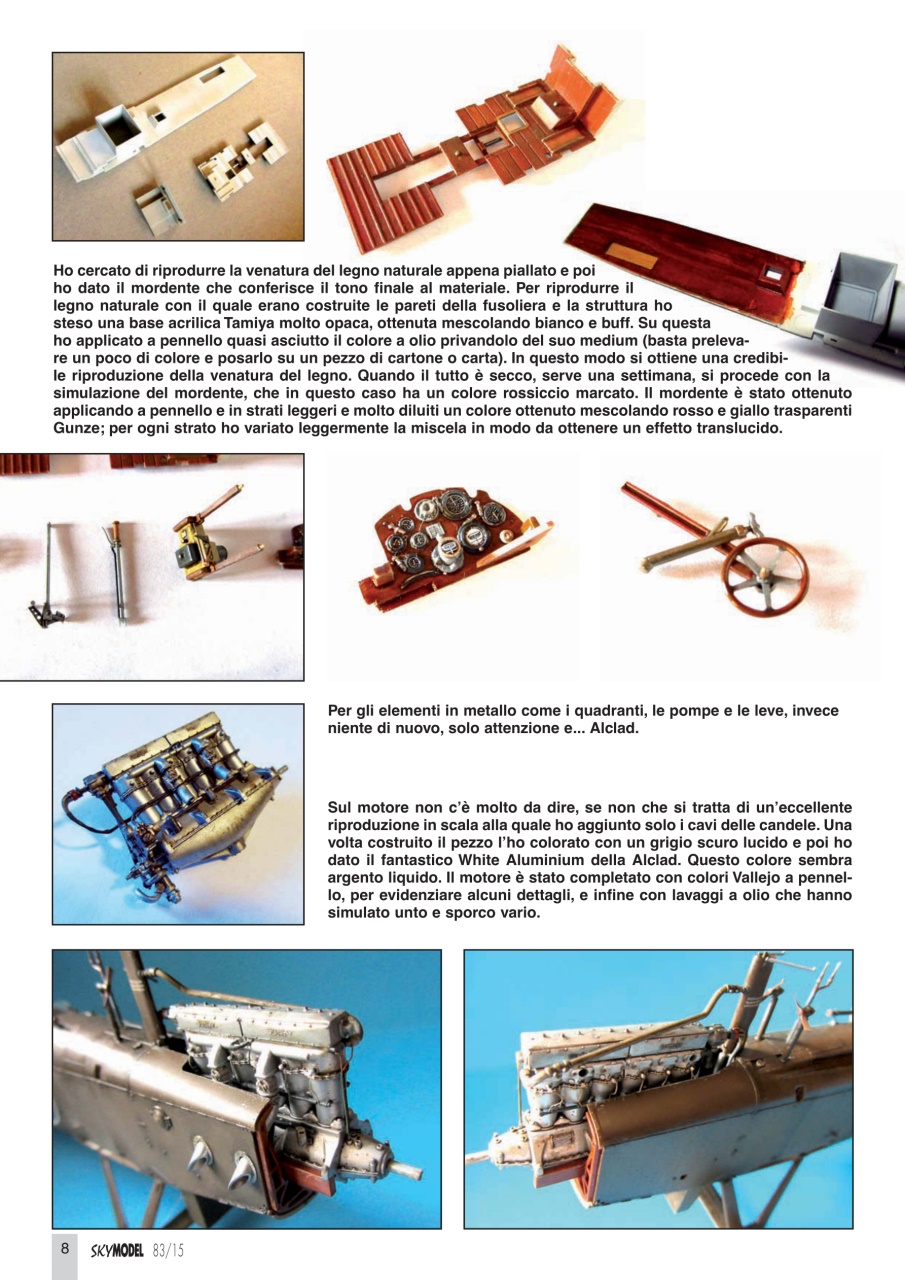 Ho cercato di riprodurre la venatura del legno naturale appena piallato e poi ho dato il mordente che conferisce il tono finale al materiale. Per riprodurre il legno naturale con il quale erano costruite le pareti della fusoliera e la struttura ho steso una base acrilica Tamiya molto opaca, ottenuta mescolando bianco e buff. Su questa ho applicato a pennello quasi asciutto il colore a olio privandolo del suo medium (basta prelevare un poco di colore e posarlo su un pezzo di cartone o carta). In questo modo si ottiene una credibile riproduzione della venatura del legno. Quando il tutto è secco, serve una settimana, si procede con la simulazione del mordente, che in questo caso ha un colore rossiccio marcato. Il mordente è stato ottenuto applicando a pennello e in strati leggeri e molto diluiti un colore ottenuto mescolando rosso e giallo trasparenti Gunze; per ogni strato ho variato leggermente la miscela in modo da ottenere un effetto translucido.

Per gli elementi in metallo come i quadranti, le pompe e le leve, invece niente di nuovo, solo attenzione e... Alclad.

Sul motore non c'è molto da dire, se non che si tratta di un'eccellente riproduzione in scala alla quale ho aggiunto solo i cavi delle candele. Una volta costruito il pezzo l'ho colorato con un grigio scuro lucido e poi ho dato il fantastico White Aluminium della Alclad. Questo colore sembra argento liquido. Il motore è stato completato con colori Vallejo a pennello, per evidenziare alcuni dettagli, e infine con lavaggi a olio che hanno simulato unto e sporco vario.

8 SKYMODEL 83/15