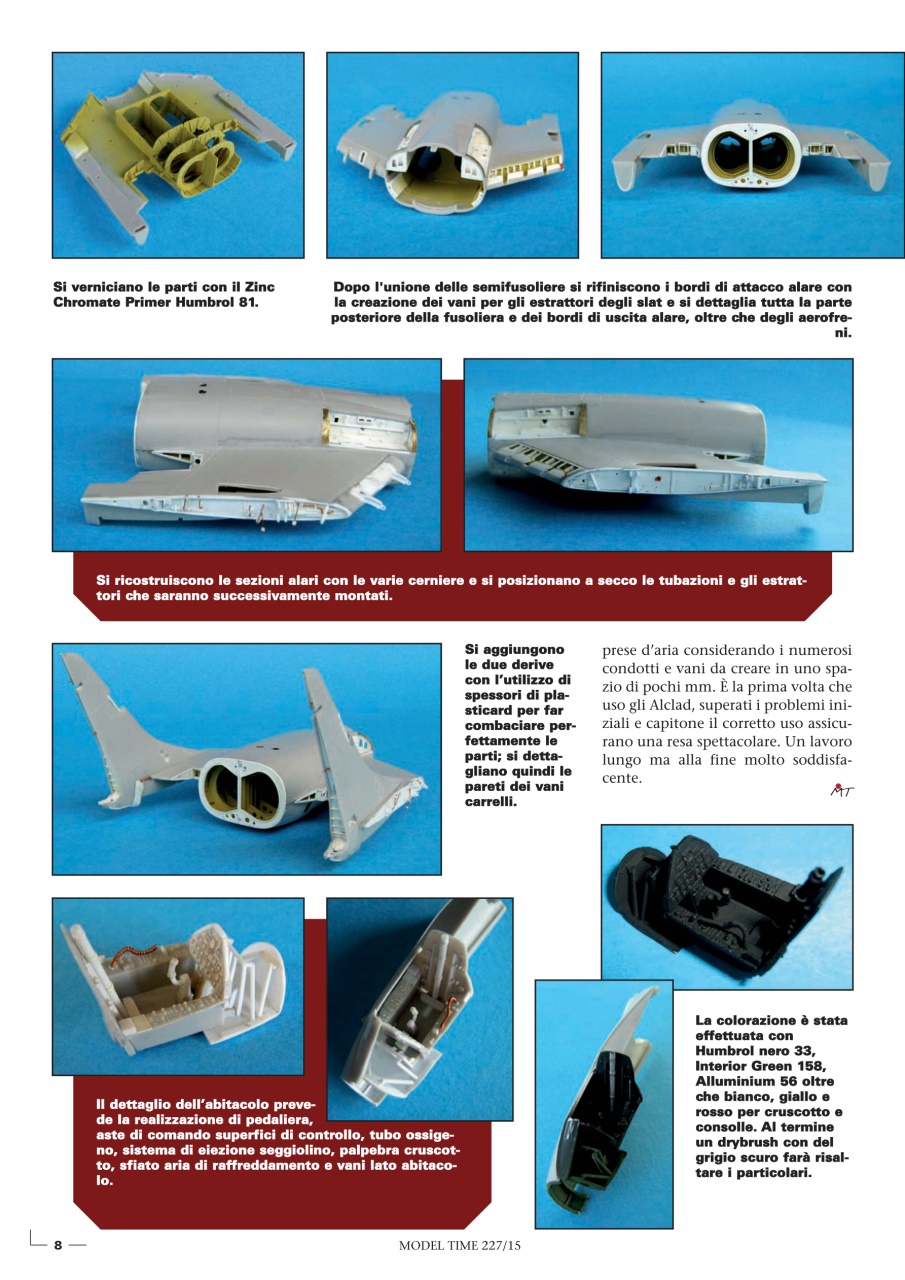 Si verniciano le parti con il Zinc Chromate Primer Humbrol 81.

Dopo l'unione delle semifusoliere si rifiniscono i bordi di attacco alare con la creazione dei vani per gli estrattori degli slat e si dettaglia tutta la parte posteriore della fusoliera e dei bordi di uscita alare, oltre che degli aerofreni.

Si ricostruiscono le sezioni alari con le varie cerniere e si posizionano a secco le tubazioni e gli estrattori che saranno successivamente montati.

Si aggiungono le due derive con l'utilizzo di spessori di plasticard per far combaciare perfettamente le parti; si dettagliano quindi le pareti dei vani carrelli.

prese d'aria considerando i numerosi condotti e vani da creare in uno spazio di pochi mm. È la prima volta che uso gli Alclad, superati i problemi iniziali e capitone il corretto uso assicurano una resa spettacolare. Un lavoro lungo ma alla fine molto soddisfacente.

MT

Il dettaglio dell'abitacolo prevede la realizzazione di pedaliera, aste di comando superfici di controllo, tubo ossigeno, sistema di eiezione seggiolino, palpebra cruscotto, sfiato aria di raffreddamento e vani lato abitacolo.

La colorazione è stata effettuata con Humbrol nero 33, Interior Green 158, Alluminium 56 oltre che bianco, giallo e rosso per cruscotto e consolle. Al termine un drybrush con del grigio scuro farà risaltare i particolari.

8

MODEL TIME 227/15