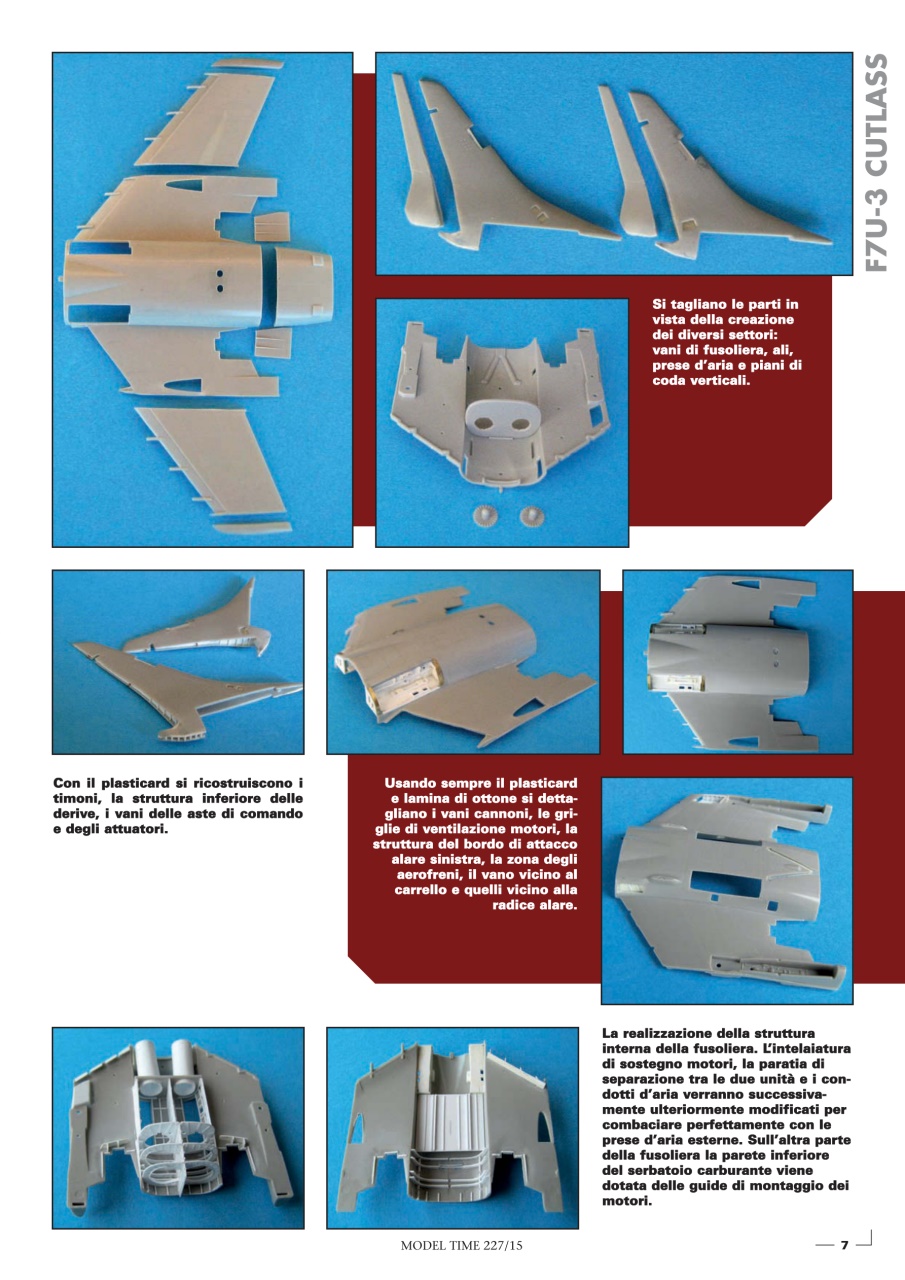 F7U-3 CUTLASS

Si tagliano le parti in vista della creazione dei diversi settori: vani di fusoliera, ali, prese d'aria e piani di coda verticali.

Con il plasticard si ricostruiscono i timoni, la struttura inferiore delle derive, i vani delle aste di comando e degli attuatori.

Usando sempre il plasticard e lamina di ottone si dettagliano i vani cannoni, le griglie di ventilazione motori, la struttura del bordo di attacco alare sinistra, la zona degli aerofreni, il vano vicino al carrello e quelli vicino alla radice alare.

La realizzazione della struttura interna della fusoliera. L'intelaiatura di sostegno motori, la paratia di separazione tra le due unità e i condotti d'aria verranno successivamente ulteriormente modificati per combaciare perfettamente con le prese d'aria esterne. Sull'altra parte della fusoliera la parete inferiore del serbatoio carburante viene dotata delle guide di montaggio dei motori.

MODEL TIME 227/15

— 7