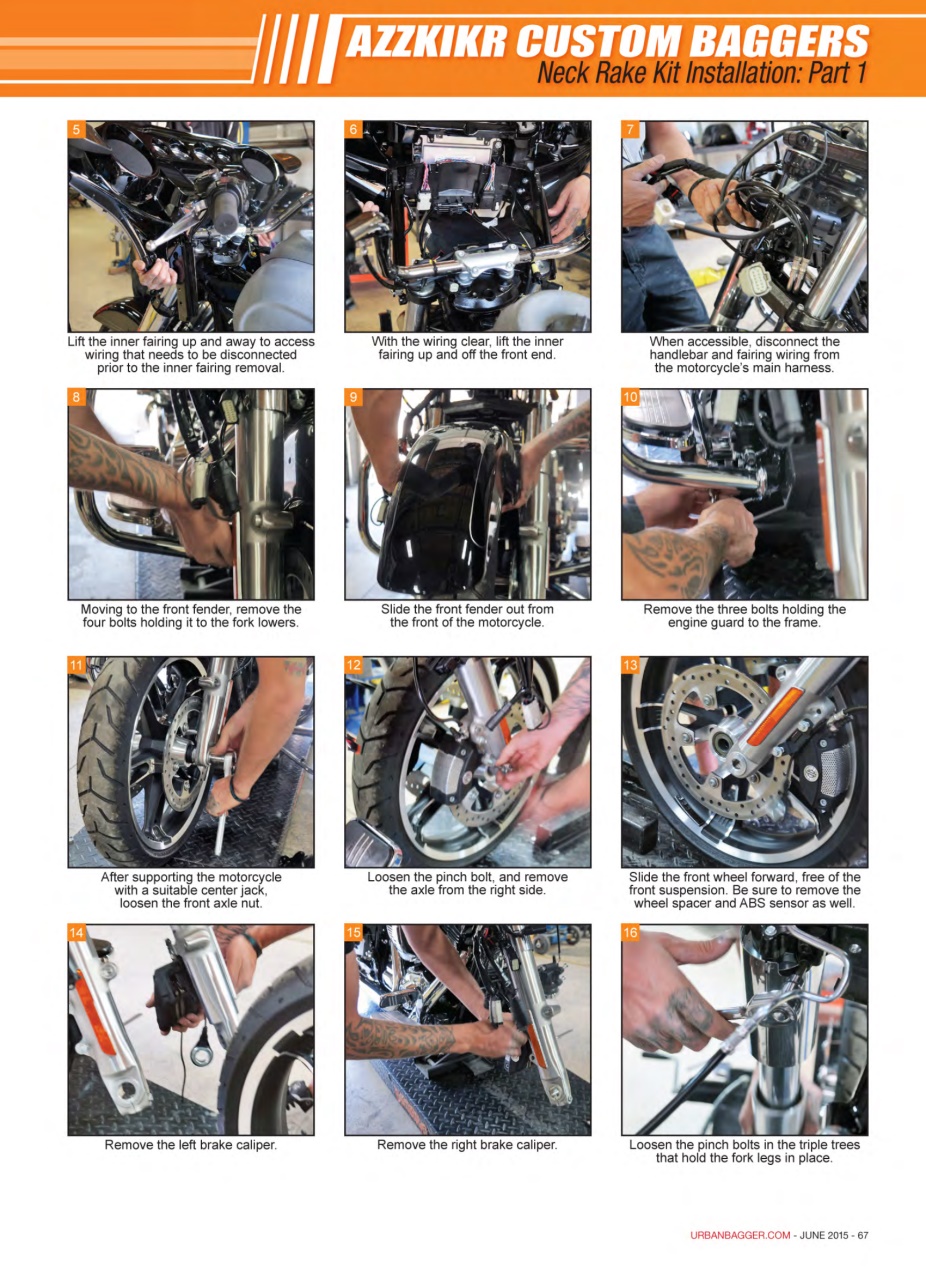 AZZKIKR CUSTOM BAGGERS
Neck Rake Kit Installation: Part 1

5
Lift the inner fairing up and away to access wiring that needs to be disconnected prior to the inner fairing removal.

6
With the wiring clear, lift the inner fairing up and off the front end.

7
When accessible, disconnect the handlebar and fairing wiring from the motorcycle's main harness.

8
Moving to the front fender, remove the four bolts holding it to the fork lowers.

9
Slide the front fender out from the front of the motorcycle.

10
Remove the three bolts holding the engine guard to the frame.

11
After supporting the motorcycle with a suitable center jack, loosen the front axle nut.

12
Loosen the pinch bolt, and remove the axle from the right side.

13
Slide the front wheel forward, free of the front suspension. Be sure to remove the wheel spacer and ABS sensor as well.

14
Remove the left brake caliper.

15
Remove the right brake caliper.

16
Loosen the pinch bolts in the triple trees that hold the fork legs in place.

URBANBAGGER.COM - JUNE 2015 - 67